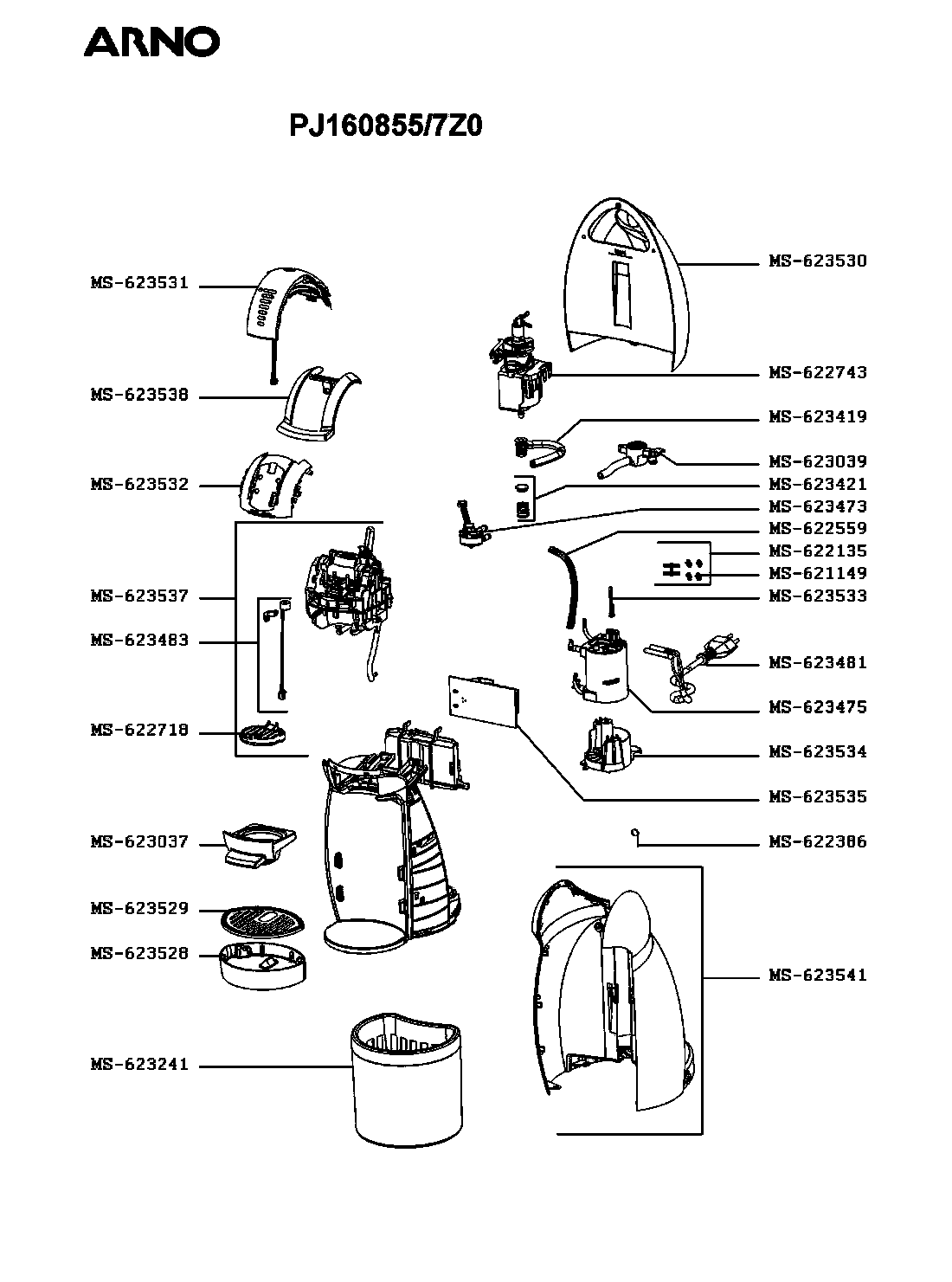 ARNO

PJ160855/7Z0

MS-623531
MS-623538
MS-623532
MS-623537
MS-623483
MS-622718
MS-623037
MS-623529
MS-623528
MS-623241

MS-623530
MS-622743
MS-623419
MS-623039
MS-623421
MS-623473
MS-622559
MS-622135
MS-621149
MS-623533
MS-623481
MS-623475
MS-623534
MS-623535
MS-622386
MS-623541