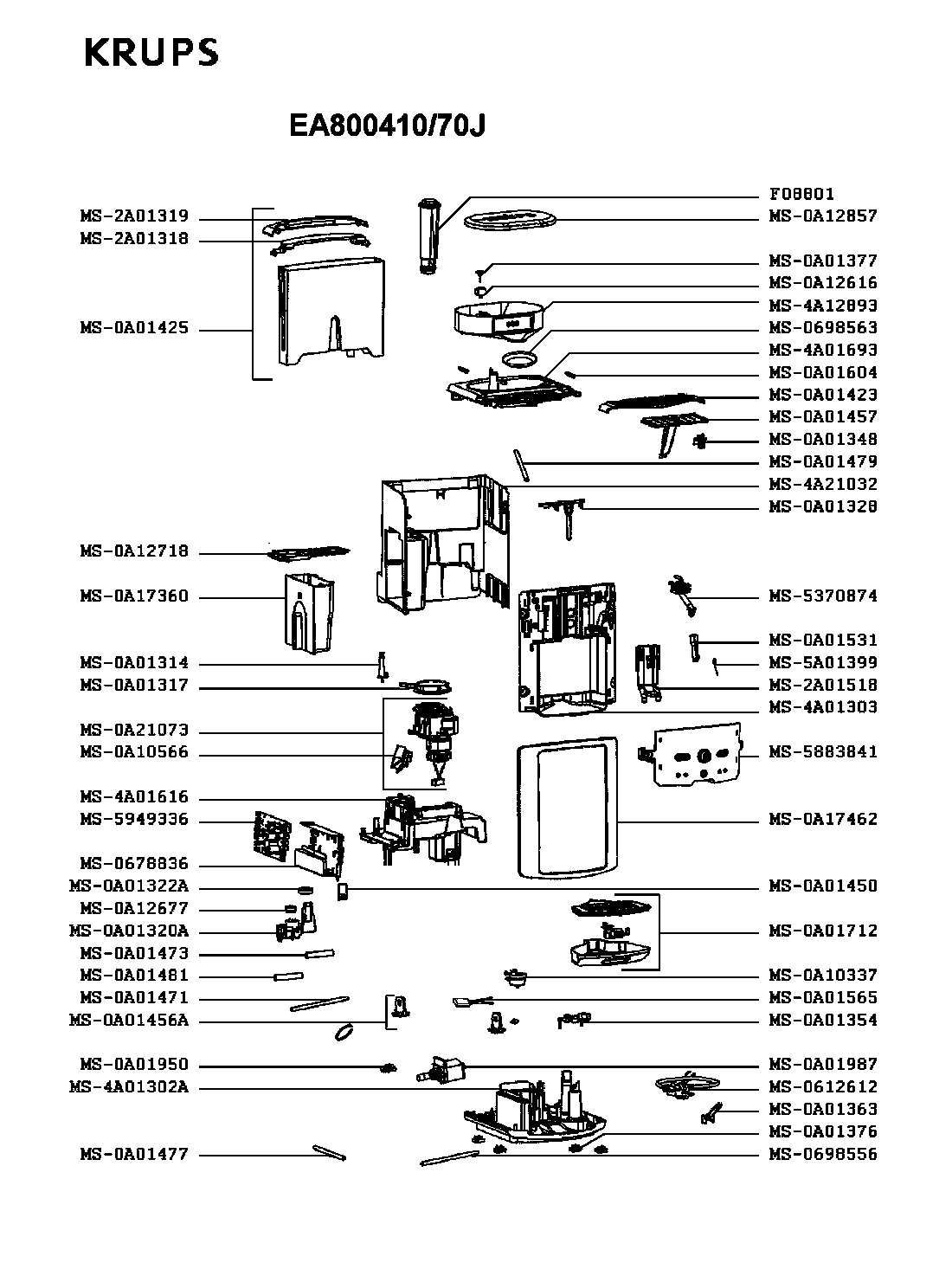 KRUPS

EA800410/70J

MS-2A01319
MS-2A01318
MS-0A01425
MS-0A12718
MS-0A17360
MS-0A01314
MS-0A01317
MS-0A21073
MS-0A10566
MS-4A01616
MS-5949336
MS-0678836
MS-0A01322A
MS-0A12677
MS-0A01320A
MS-0A01473
MS-0A01481
MS-0A01471
MS-0A01456A
MS-0A01950
MS-4A01302A
MS-0A01477

F08801
MS-0A12857
MS-0A01377
MS-0A12616
MS-4A12893
MS-0698563
MS-4A01693
MS-0A01604
MS-0A01423
MS-0A01457
MS-0A01348
MS-0A01479
MS-4A21032
MS-0A01328
MS-5370874
MS-0A01531
MS-5A01399
MS-2A01518
MS-4A01303
MS-5883841
MS-0A17462
MS-0A01450
MS-0A01712
MS-0A10337
MS-0A01565
MS-0A01354
MS-0A01987
MS-0612612
MS-0A01363
MS-0A01376
MS-0698556