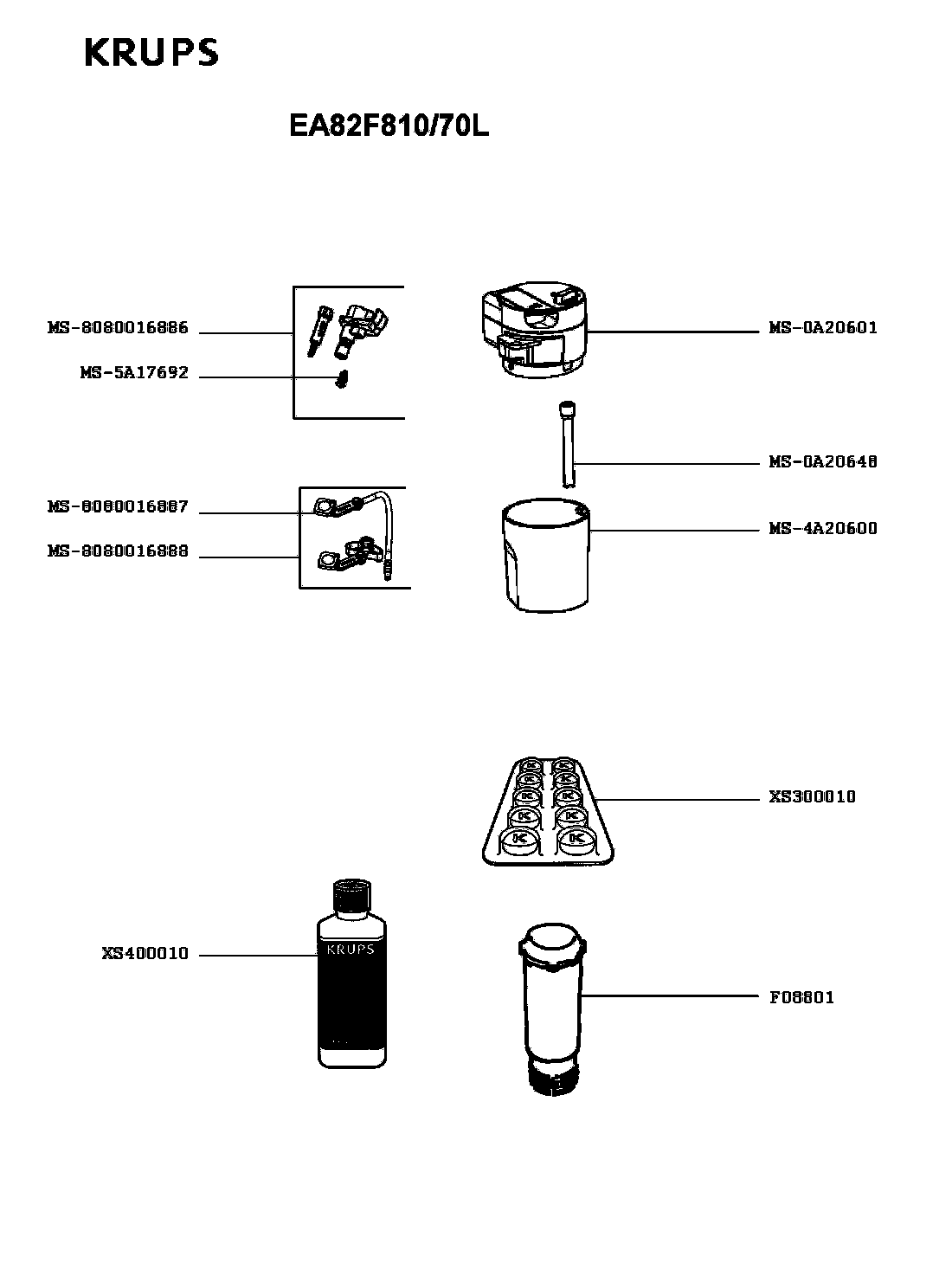 KRUPS

EA82F810/70L

MS-8080016886
MS-5A17692
MS-0A20601
MS-0A20648
MS-8080016887
MS-8080016888
MS-4A20600
XS300010
XS400010
KRUPS
F08801