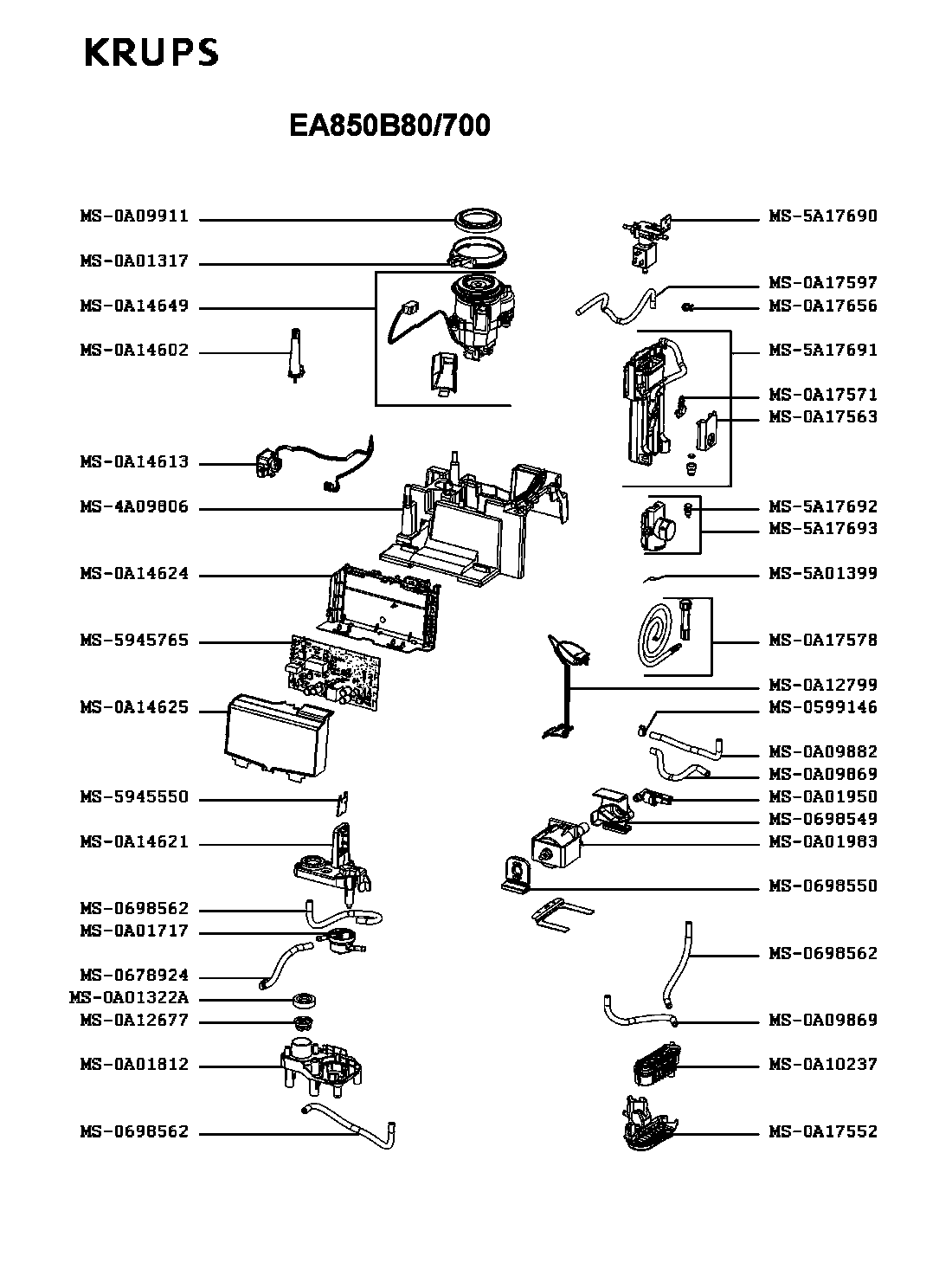 KRUPS

EA850B80/700

MS-0A09911
MS-0A01317
MS-0A14649
MS-0A14602
MS-0A14613
MS-4A09806
MS-0A14624
MS-5945765
MS-0A14625
MS-5945550
MS-0A14621
MS-0698562
MS-0A01717
MS-0678924
MS-0A01322A
MS-0A12677
MS-0A01812
MS-0698562

MS-5A17690
MS-0A17597
MS-0A17656
MS-5A17691
MS-0A17571
MS-0A17563
MS-5A17692
MS-5A17693
MS-5A01399
MS-0A17578
MS-0A12799
MS-0599146
MS-0A09882
MS-0A09869
MS-0A01950
MS-0698549
MS-0A01983
MS-0698550
MS-0698562
MS-0A09869
MS-0A10237
MS-0A17552