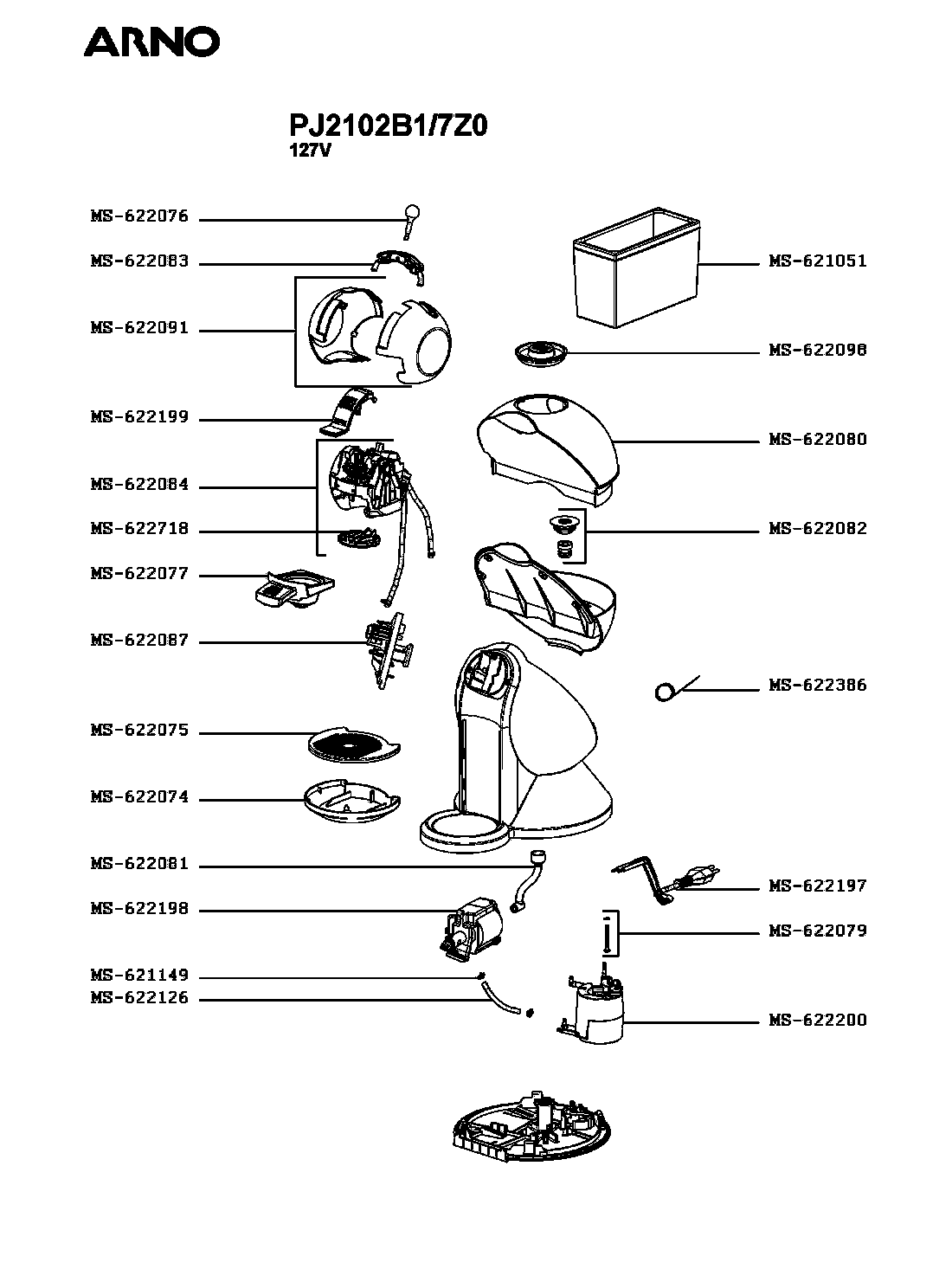 ARNO

PJ2102B1/7Z0
127V

MS-622076
MS-622083
MS-622091
MS-622199
MS-622084
MS-622718
MS-622077
MS-622087
MS-622075
MS-622074
MS-622081
MS-622198
MS-621149
MS-622126

MS-621051
MS-622098
MS-622080
MS-622082
MS-622386
MS-622197
MS-622079
MS-622200