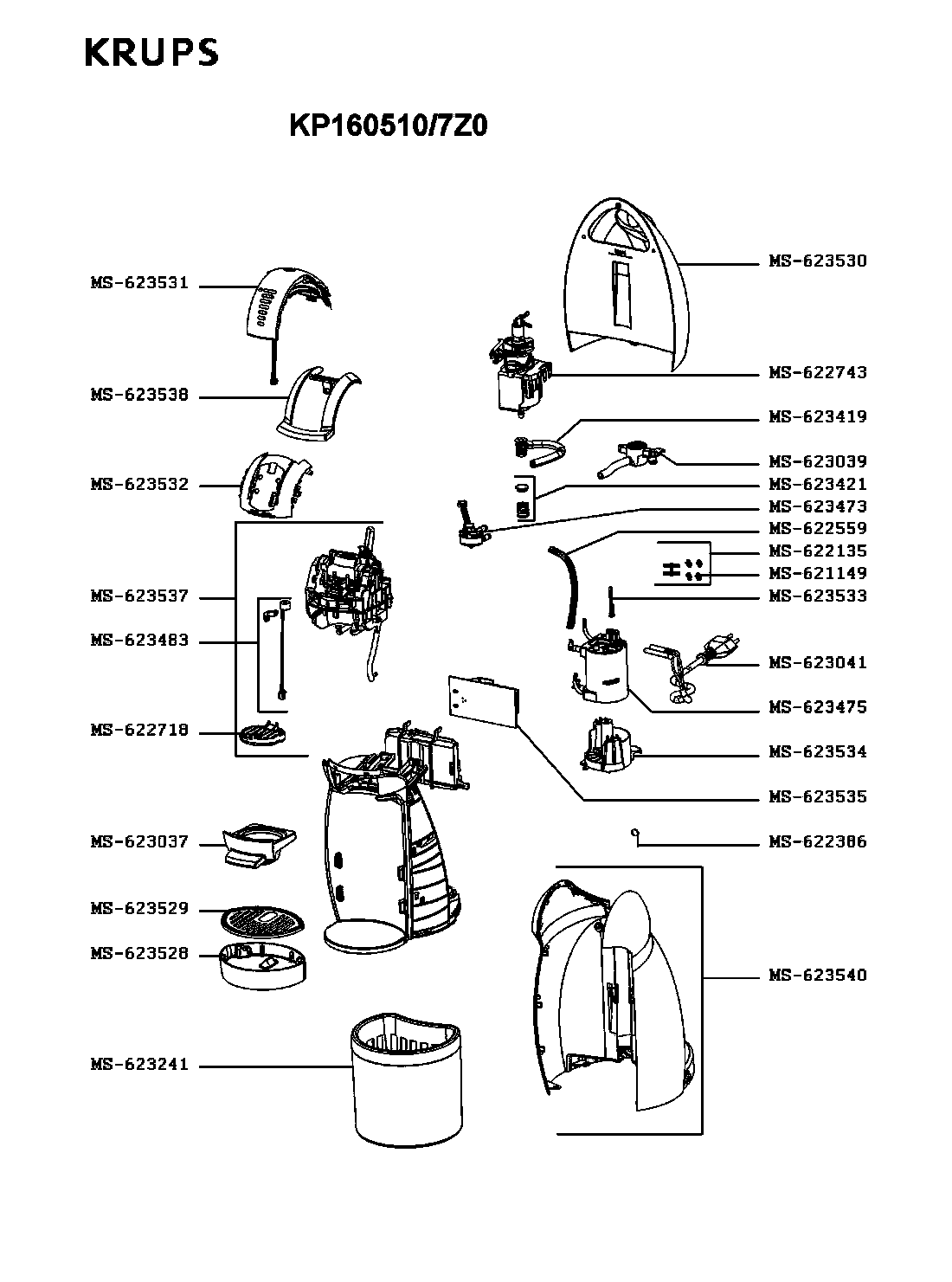 KRUPS

KP160510/7Z0

MS-623531
MS-623538
MS-623532
MS-623537
MS-623483
MS-622718
MS-623037
MS-623529
MS-623528
MS-623241

MS-623530
MS-622743
MS-623419
MS-623039
MS-623421
MS-623473
MS-622559
MS-622135
MS-621149
MS-623533
MS-623041
MS-623475
MS-623534
MS-623535
MS-622386
MS-623540