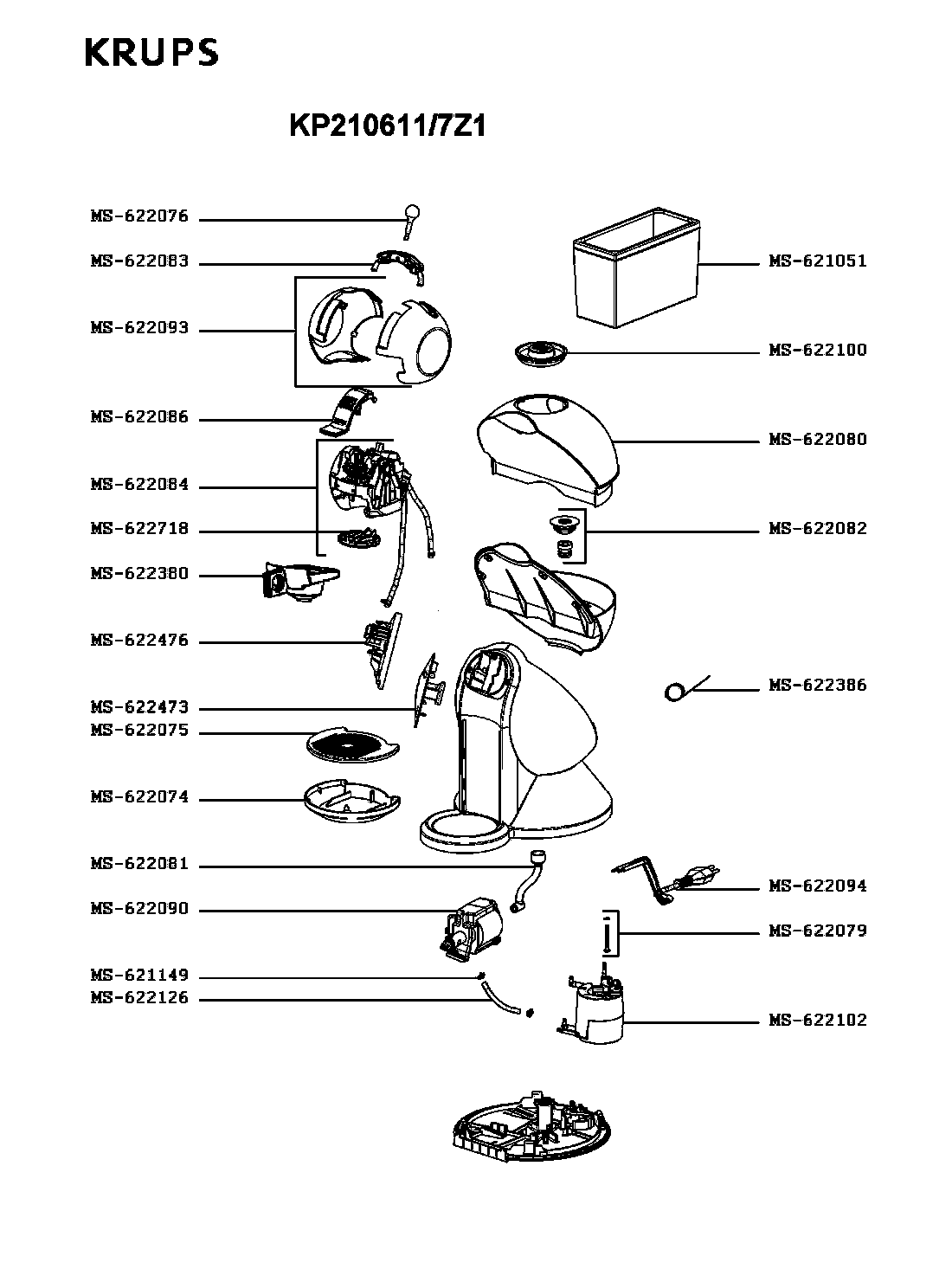 KRUPS

KP210611/7Z1

MS-622076
MS-622083
MS-622093
MS-622086
MS-622084
MS-622718
MS-622380
MS-622476
MS-622473
MS-622075
MS-622074
MS-622081
MS-622090
MS-621149
MS-622126

MS-621051
MS-622100
MS-622080
MS-622082
MS-622386
MS-622094
MS-622079
MS-622102