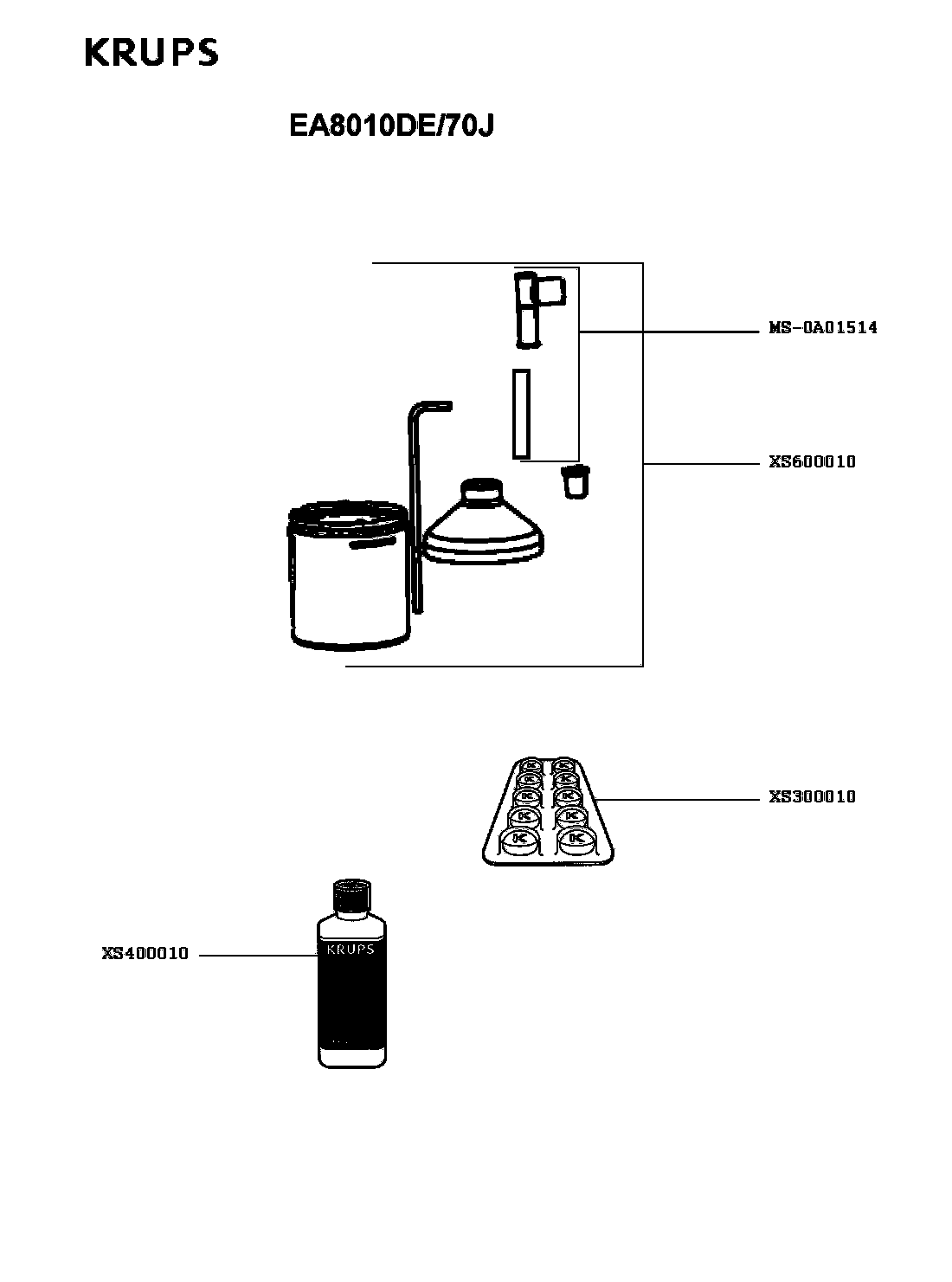 KRUPS

EA8010DE/70J

MS-0A01514

XS600010

XS300010

XS400010

KRUPS