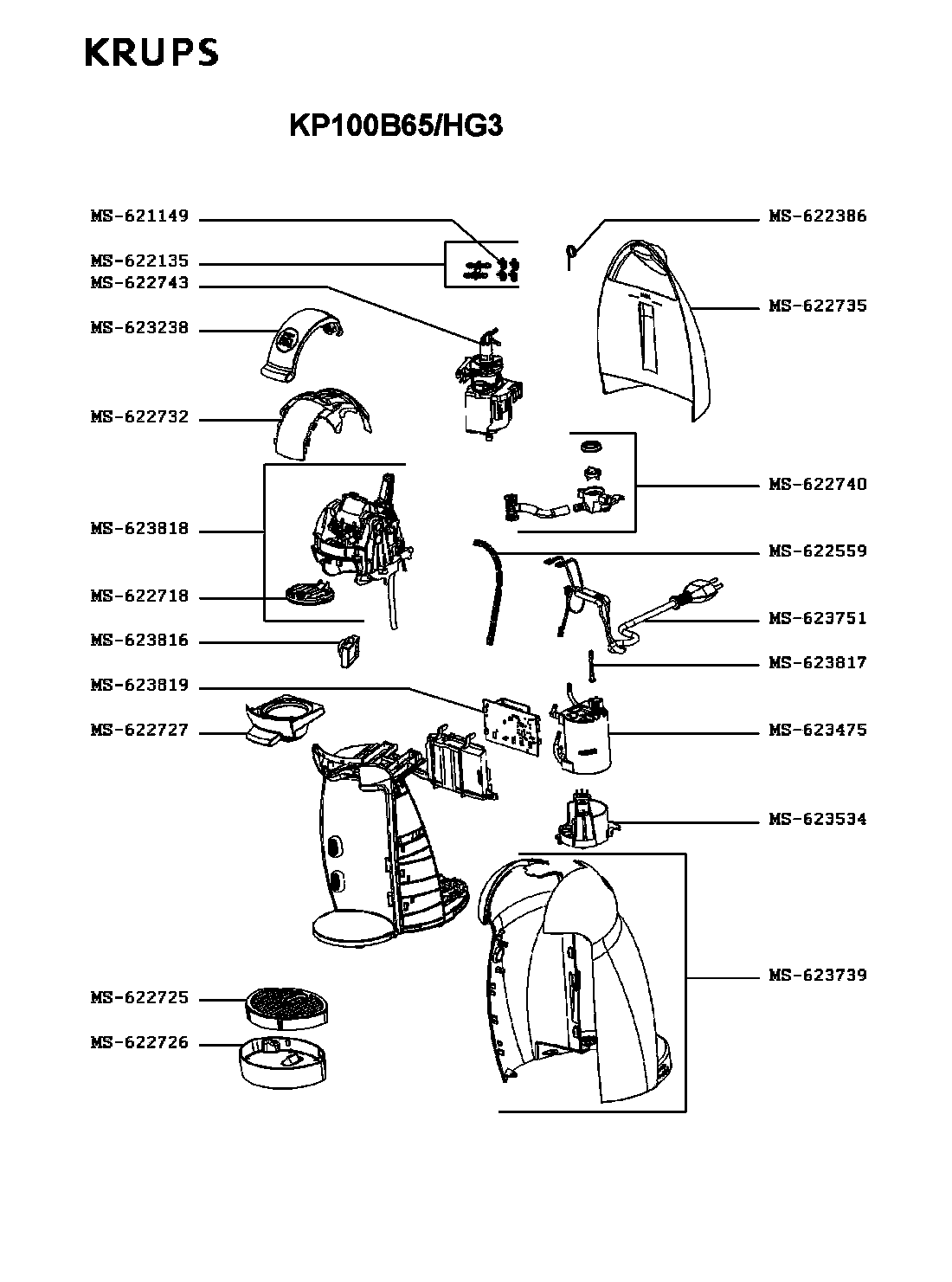 KRUPS

KP100B65/HG3

MS-621149
MS-622135
MS-622743
MS-623238
MS-622732
MS-623818
MS-622718
MS-623816
MS-623819
MS-622727
MS-622725
MS-622726

MS-622386
MS-622735
MS-622740
MS-622559
MS-623751
MS-623817
MS-623475
MS-623534
MS-623739