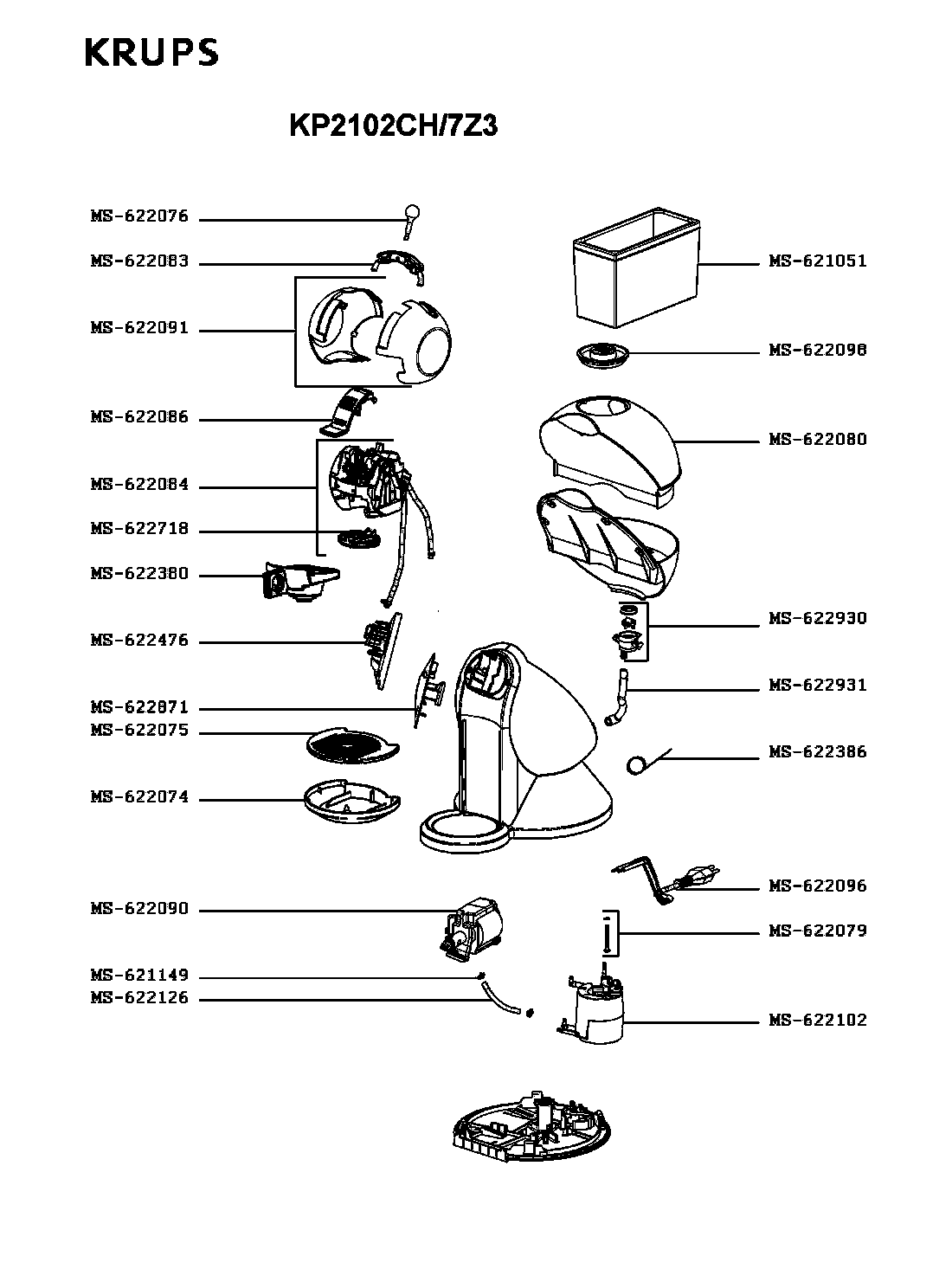 KRUPS

KP2102CH/7Z3

MS-622076
MS-622083
MS-622091
MS-622086
MS-622084
MS-622718
MS-622380
MS-622476
MS-622071
MS-622075
MS-622074
MS-622090
MS-621149
MS-622126

MS-621051
MS-622098
MS-622080
MS-622930
MS-622931
MS-622386
MS-622096
MS-622079
MS-622102