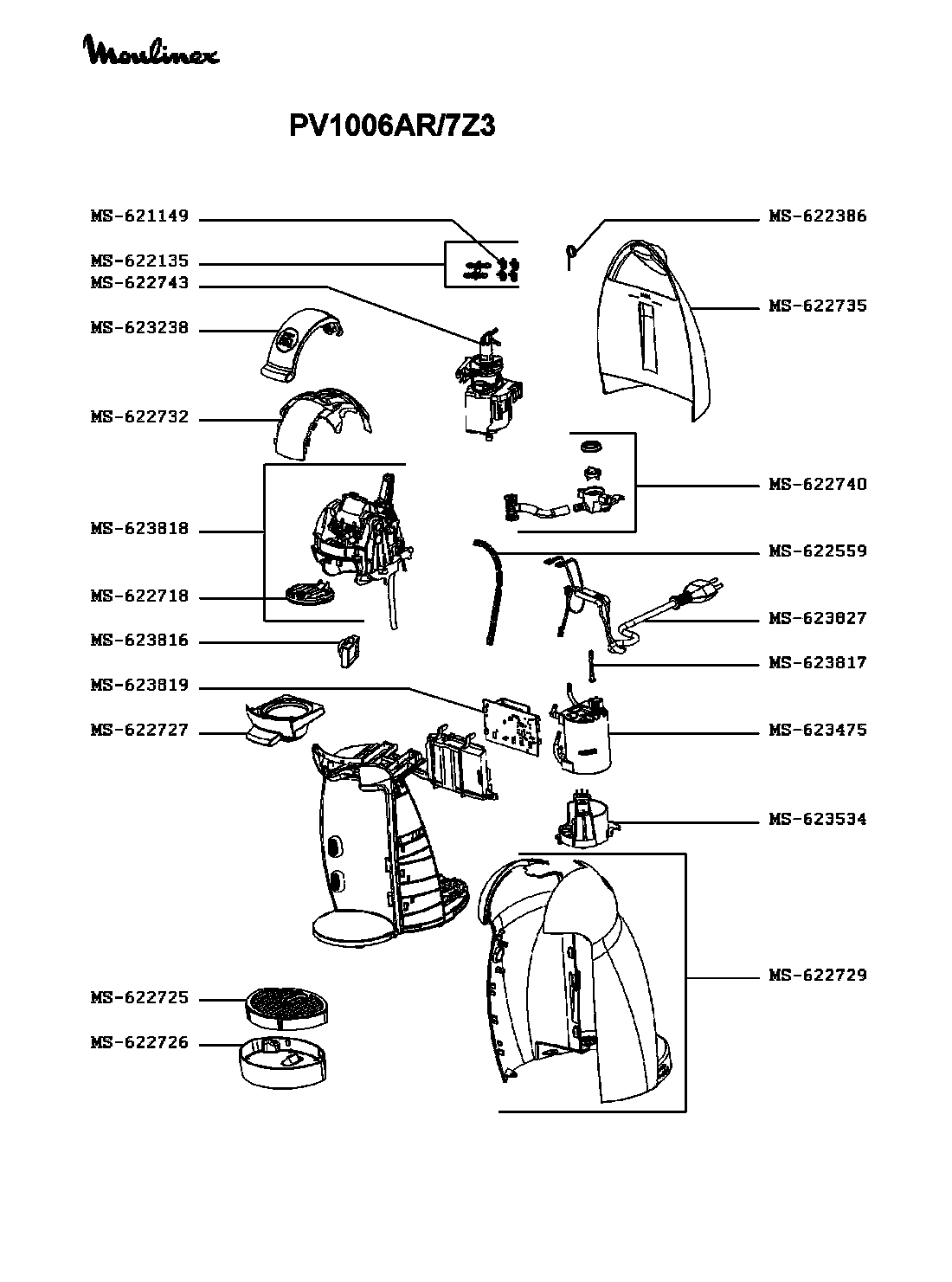 Moulinex

PV1006AR/7Z3

MS-621149
MS-622135
MS-622743
MS-623238
MS-622732
MS-623818
MS-622718
MS-623816
MS-623819
MS-622727
MS-622725
MS-622726

MS-622386
MS-622735
MS-622740
MS-622559
MS-623827
MS-623817
MS-623475
MS-623534
MS-622729