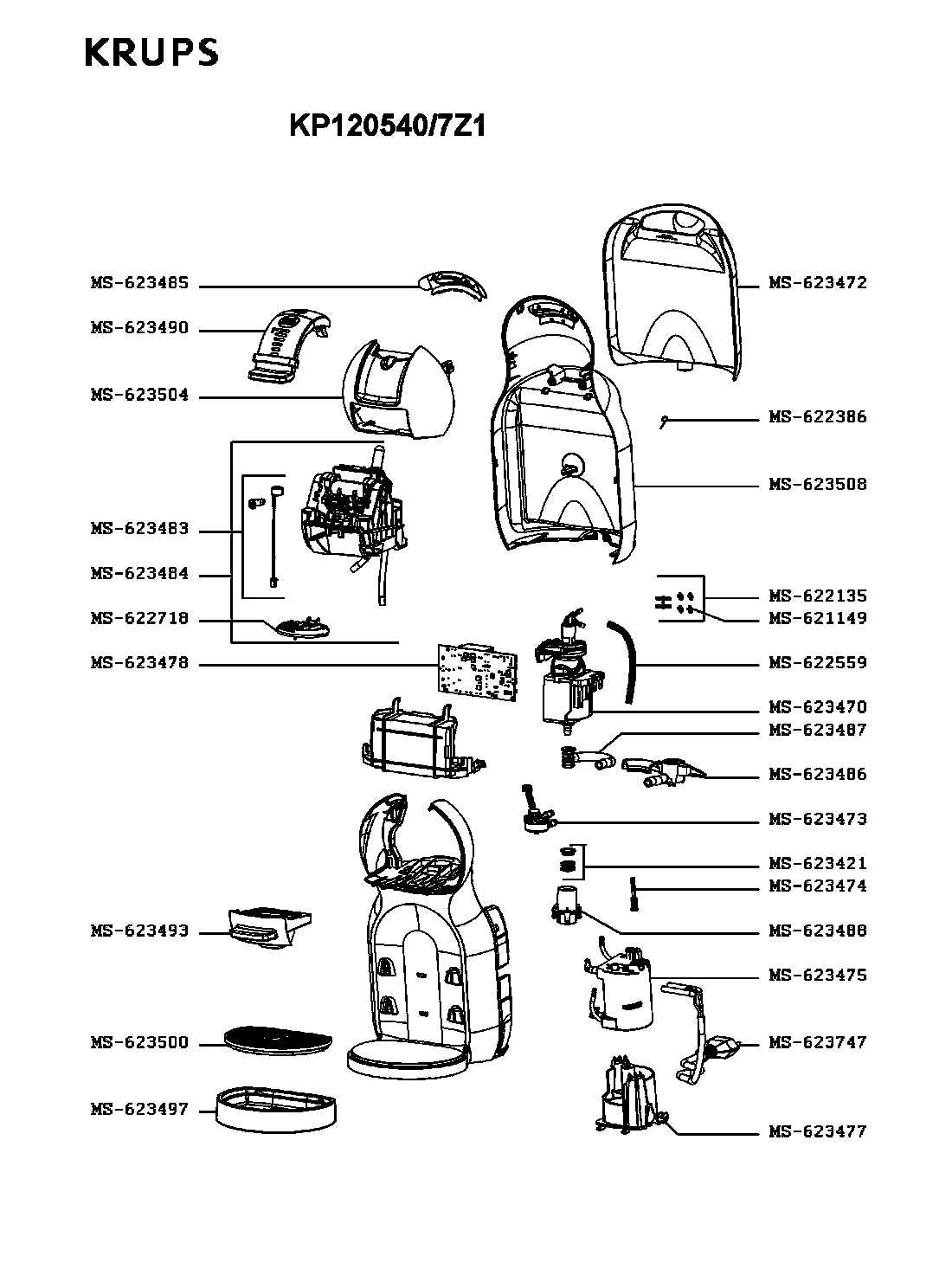 KRUPS

KP120540/7Z1

MS-623485
MS-623490
MS-623504
MS-623483
MS-623484
MS-622718
MS-623478
MS-623493
MS-623500
MS-623497

MS-623472
MS-622386
MS-623508
MS-622135
MS-621149
MS-622559
MS-623470
MS-623487
MS-623486
MS-623473
MS-623421
MS-623474
MS-623488
MS-623475
MS-623747
MS-623477