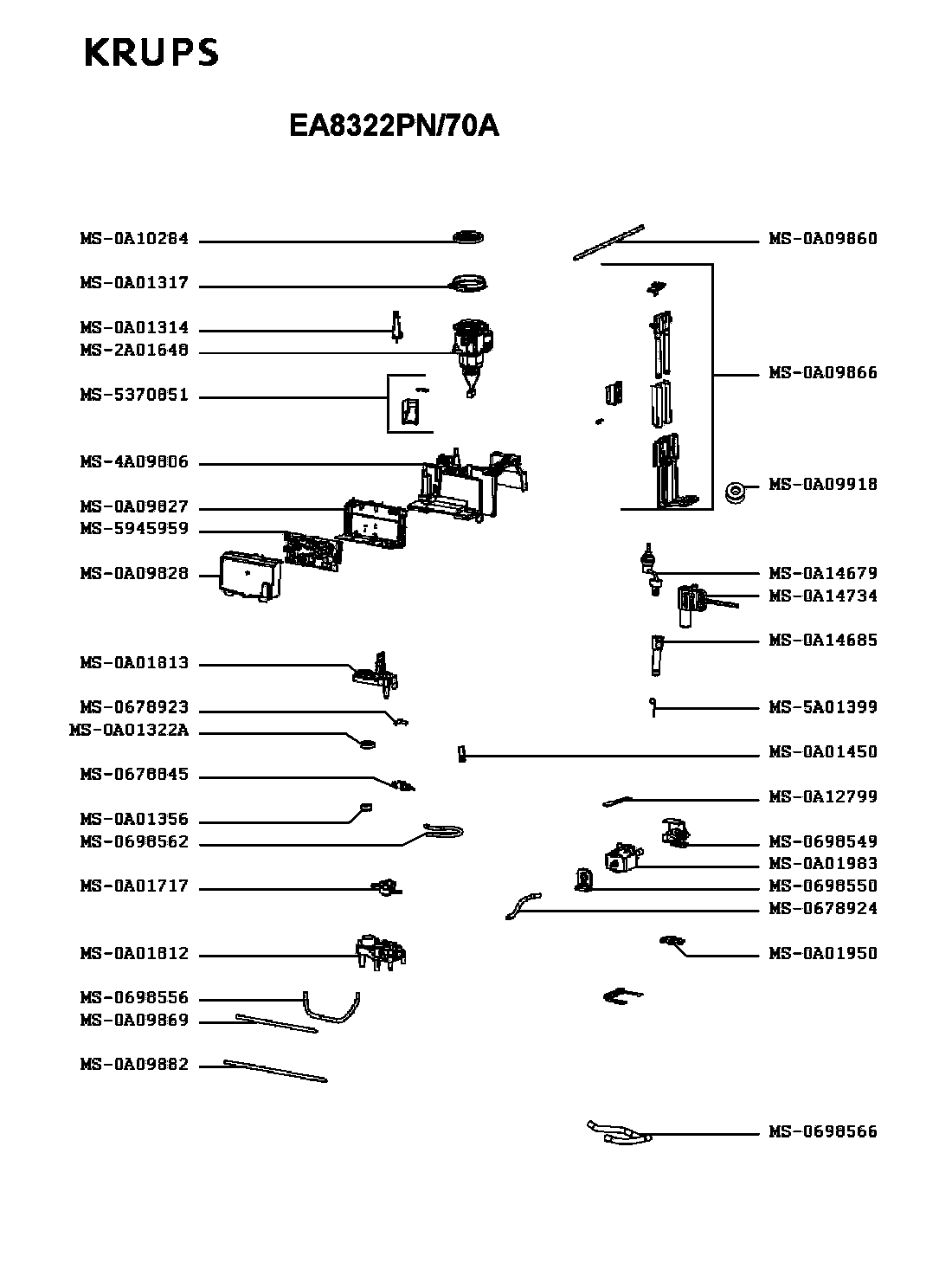 KRUPS

EA8322PN/70A

MS-0A10284
MS-0A01317
MS-0A01314
MS-2A01648
MS-5370851
MS-4A09806
MS-0A09827
MS-5945959
MS-0A09828
MS-0A01813
MS-0678923
MS-0A01322A
MS-0678845
MS-0A01356
MS-0698562
MS-0A01717
MS-0A01812
MS-0698556
MS-0A09869
MS-0A09882

MS-0A09860
MS-0A09866
MS-0A09918
MS-0A14679
MS-0A14734
MS-0A14685
MS-5A01399
MS-0A01450
MS-0A12799
MS-0698549
MS-0A01983
MS-0698550
MS-0678924
MS-0A01950
MS-0698566