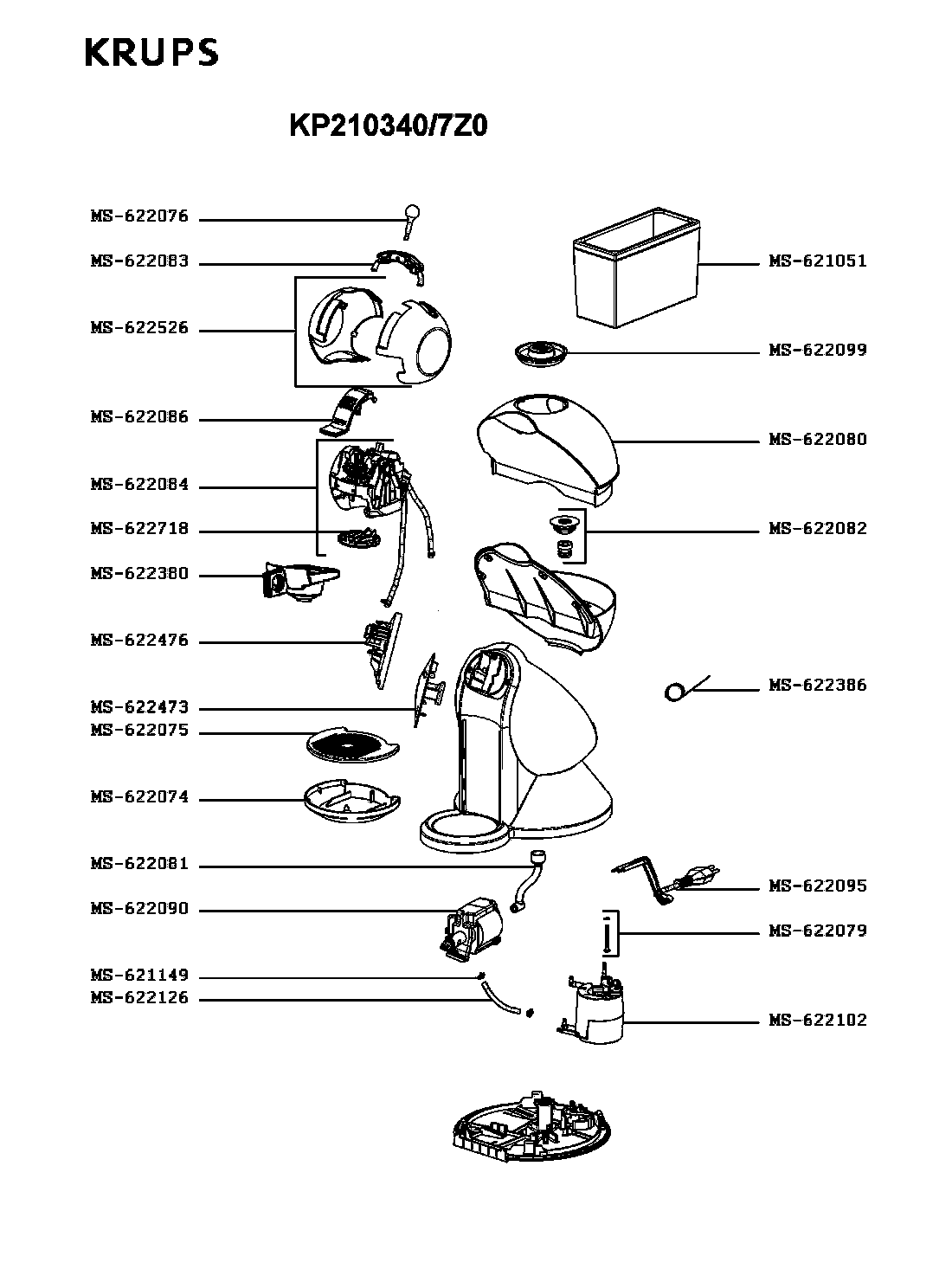 KRUPS

KP210340/7Z0

MS-622076
MS-622083
MS-622526
MS-622086
MS-622084
MS-622718
MS-622380
MS-622476
MS-622473
MS-622075
MS-622074
MS-622081
MS-622090
MS-621149
MS-622126

MS-621051
MS-622099
MS-622080
MS-622082
MS-622386
MS-622095
MS-622079
MS-622102