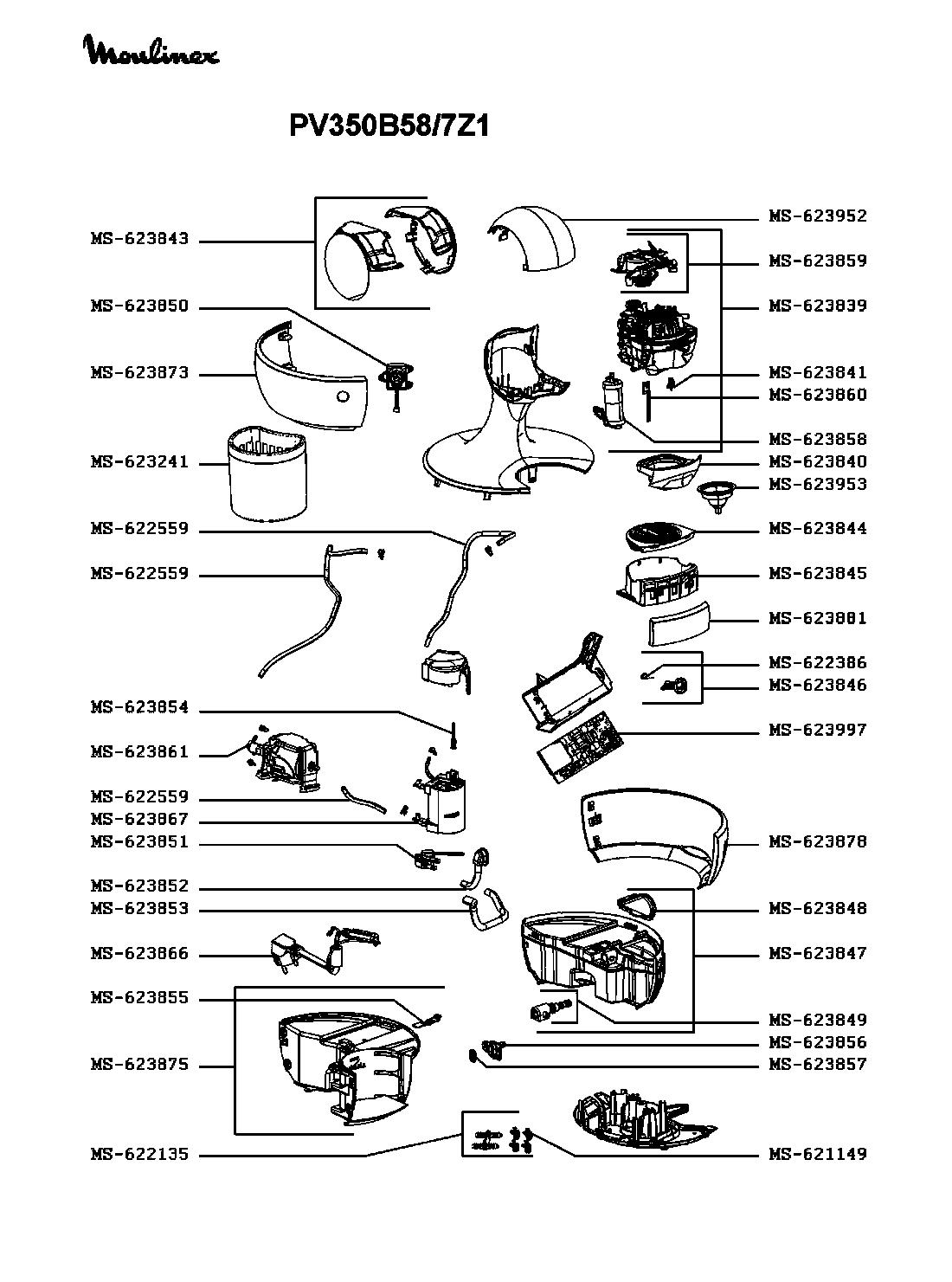 Moulinex

PV350B58/7Z1

MS-623843
MS-623850
MS-623873
MS-623241
MS-622559
MS-622559
MS-623854
MS-623861
MS-622559
MS-623867
MS-623851
MS-623852
MS-623853
MS-623866
MS-623855
MS-623875
MS-622135

MS-623952
MS-623859
MS-623839
MS-623841
MS-623860
MS-623858
MS-623840
MS-623953
MS-623844
MS-623845
MS-623881
MS-622386
MS-623846
MS-623997
MS-623878
MS-623848
MS-623847
MS-623849
MS-623856
MS-623857
MS-621149