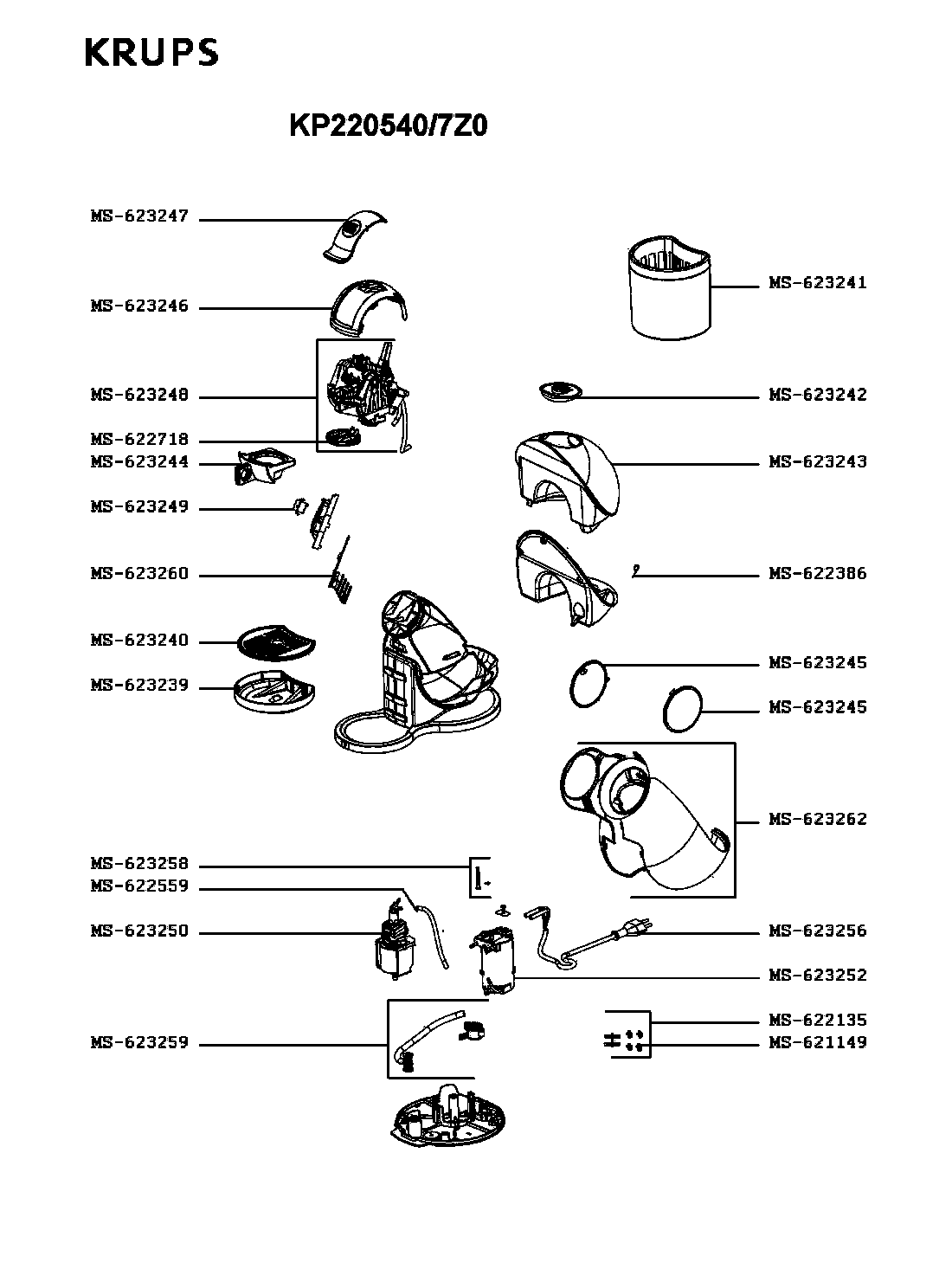 KRUPS

KP220540/7Z0

MS-623247
MS-623246
MS-623248
MS-622718
MS-623244
MS-623249
MS-623260
MS-623240
MS-623239
MS-623258
MS-622559
MS-623250
MS-623259

MS-623241
MS-623242
MS-623243
MS-622386
MS-623245
MS-623245
MS-623262
MS-623256
MS-623252
MS-622135
MS-621149