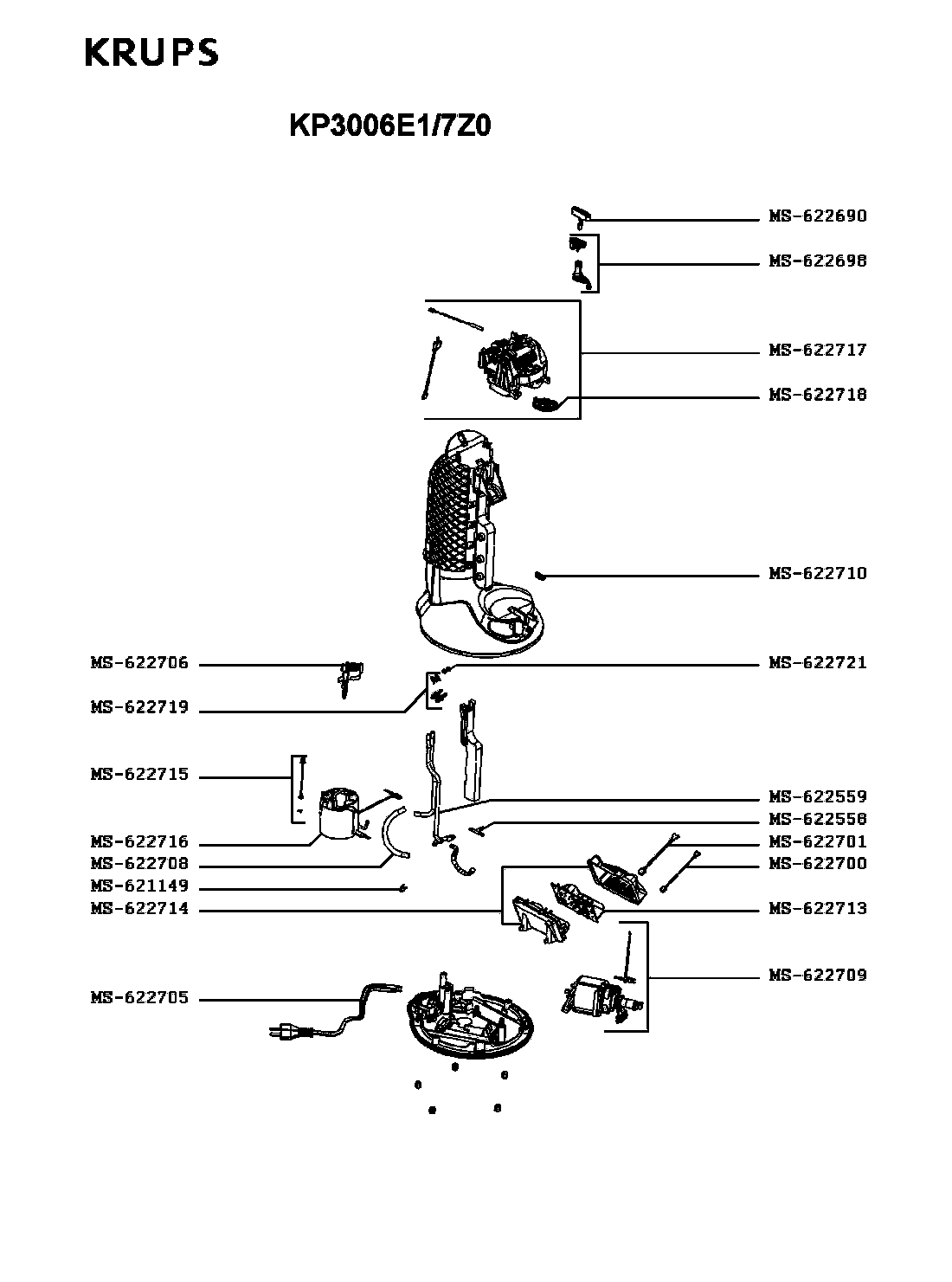 KRUPS

KP3006E1/7Z0

MS-622690
MS-622698
MS-622717
MS-622718
MS-622710
MS-622706
MS-622721
MS-622719
MS-622715
MS-622559
MS-622558
MS-622716
MS-622701
MS-622708
MS-622700
MS-621149
MS-622714
MS-622713
MS-622709
MS-622705