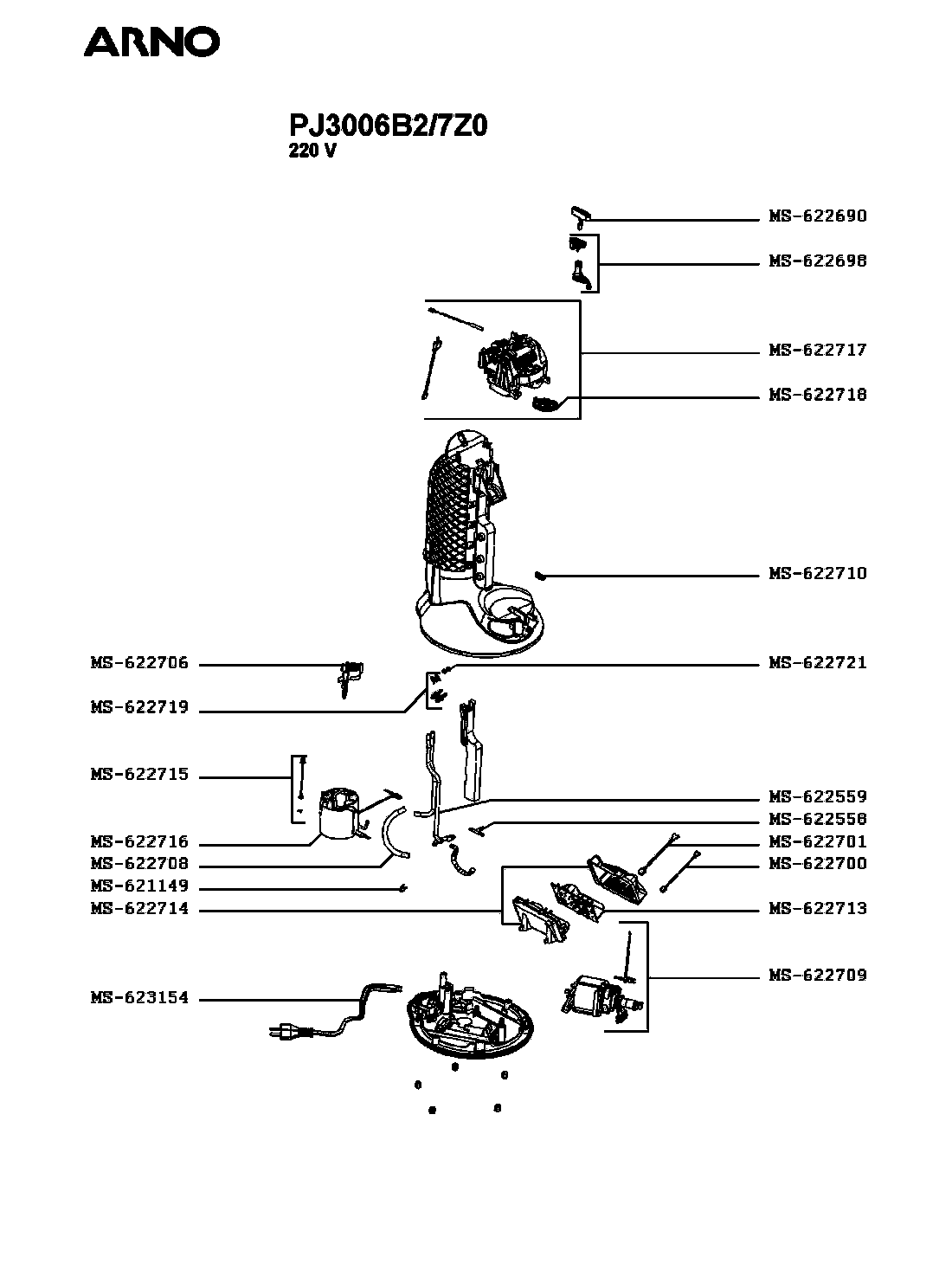 ARNO

PJ3006B2/7Z0
220 V

MS-622690
MS-622698
MS-622717
MS-622718
MS-622710
MS-622706
MS-622721
MS-622719
MS-622715
MS-622559
MS-622558
MS-622716
MS-622701
MS-622708
MS-622700
MS-621149
MS-622714
MS-622713
MS-622709
MS-623154