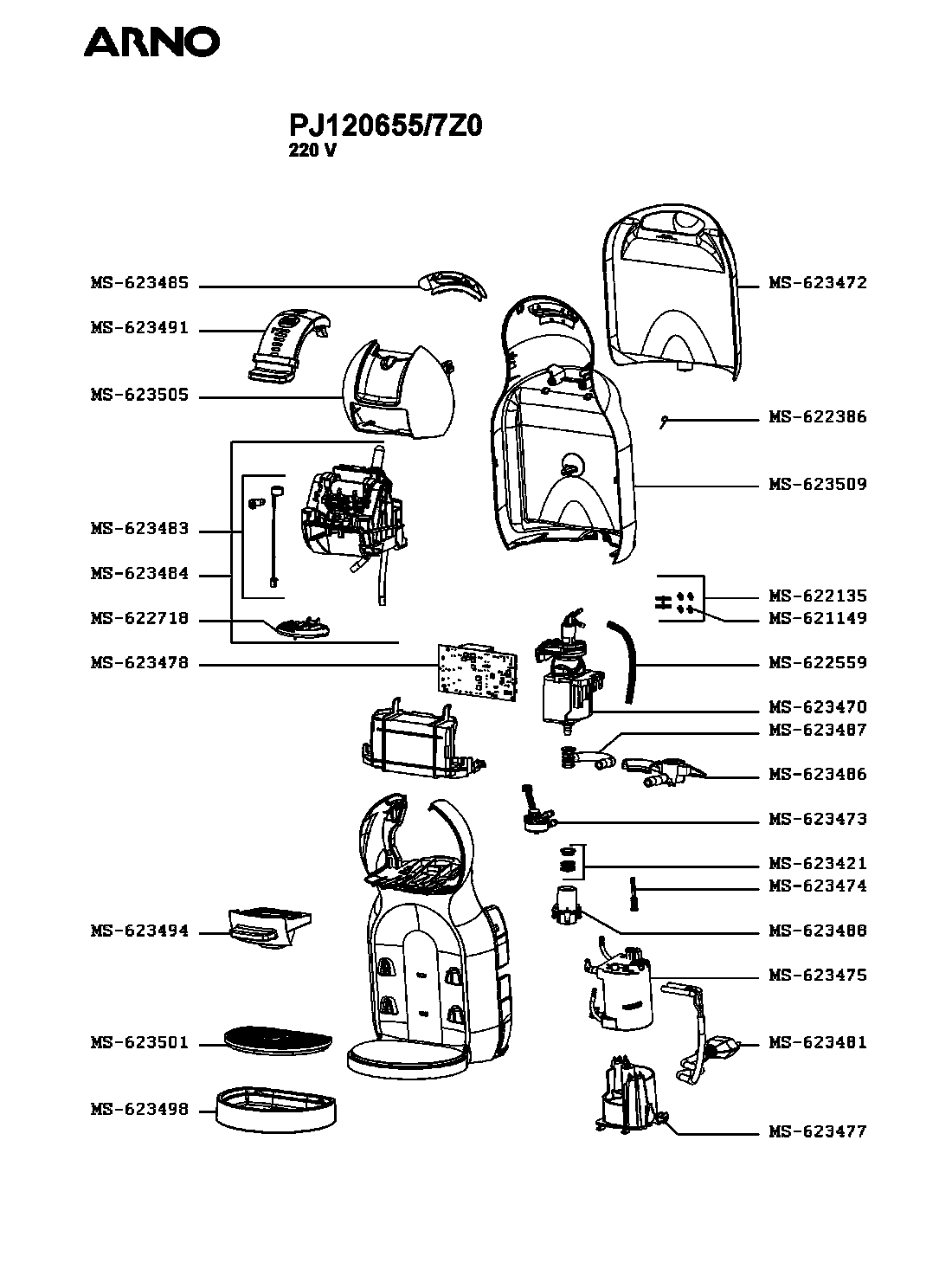 ARNO

PJ120655/7Z0
220 V

MS-623485
MS-623491
MS-623505
MS-623483
MS-623484
MS-622718
MS-623478
MS-623494
MS-623501
MS-623498

MS-623472
MS-622386
MS-623509
MS-622135
MS-621149
MS-622559
MS-623470
MS-623487
MS-623486
MS-623473
MS-623421
MS-623474
MS-623488
MS-623475
MS-623481
MS-623477