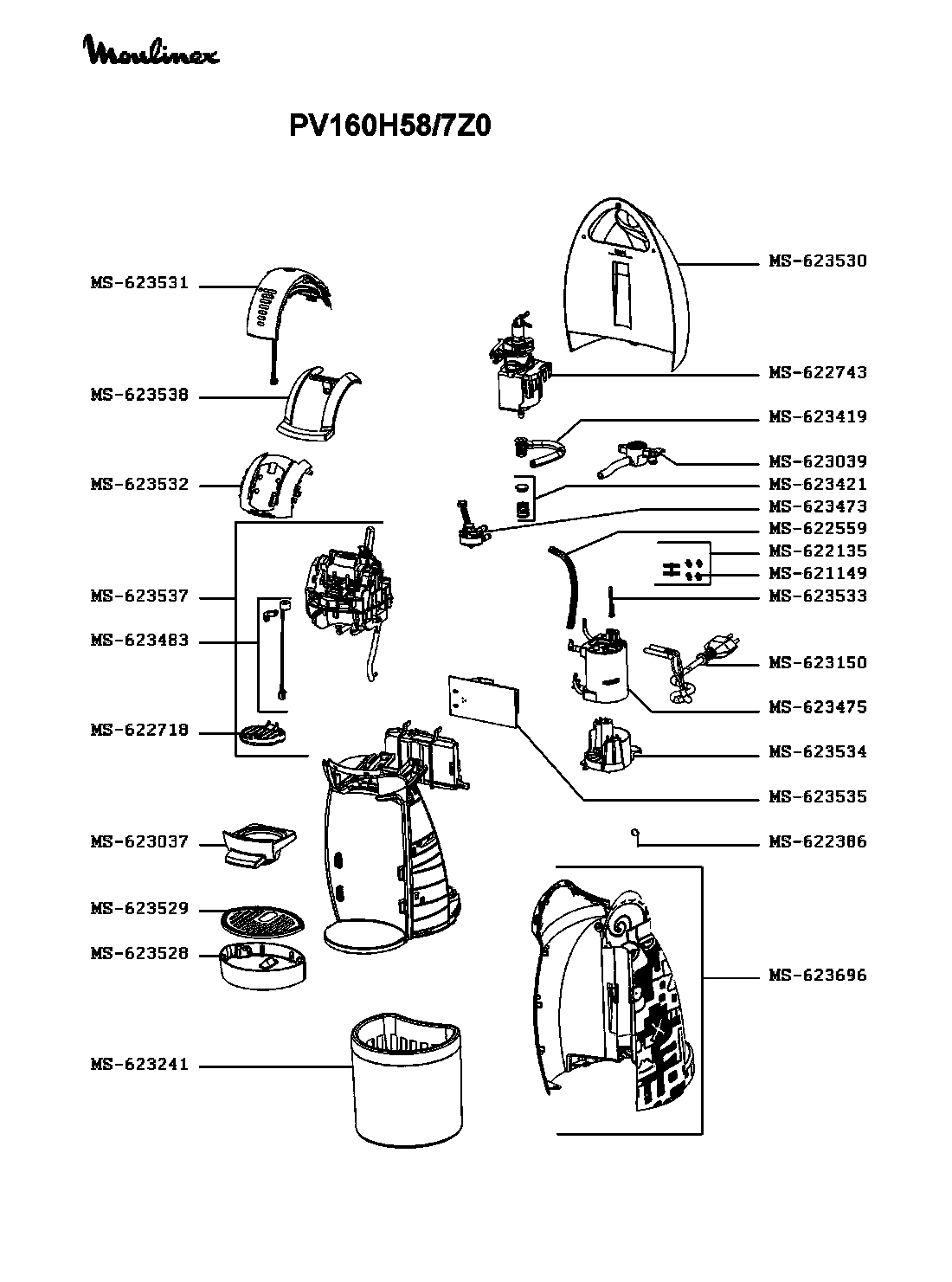 Moulinex

PV160H58/7Z0

MS-623531
MS-623538
MS-623532
MS-623537
MS-623483
MS-622718
MS-623037
MS-623529
MS-623528
MS-623241

MS-623530
MS-622743
MS-623419
MS-623039
MS-623421
MS-623473
MS-622559
MS-622135
MS-621149
MS-623533
MS-623150
MS-623475
MS-623534
MS-623535
MS-622386
MS-623696