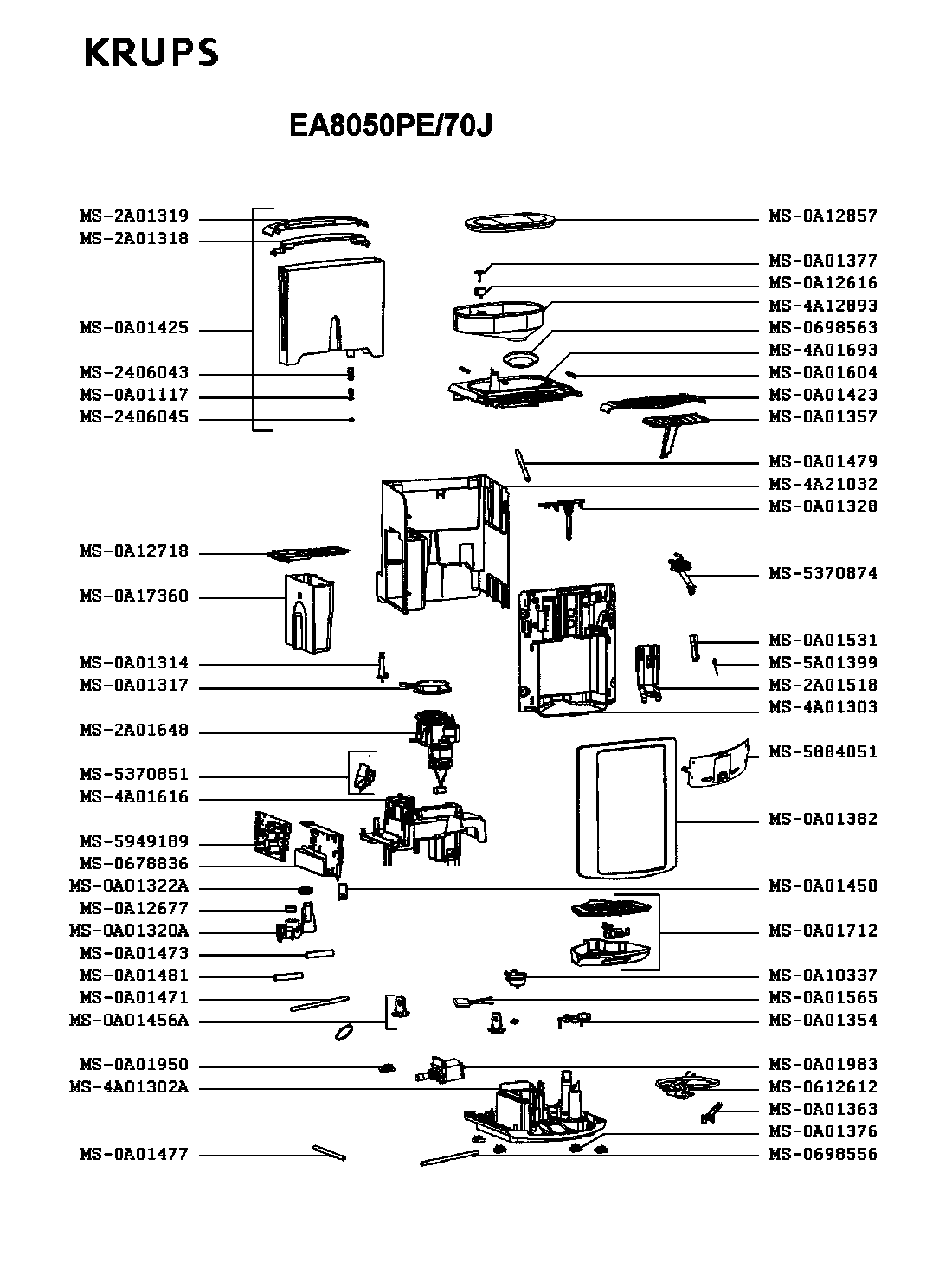 KRUPS

EA8050PE/70J

MS-2A01319
MS-2A01318
MS-0A01425
MS-2406043
MS-0A01117
MS-2406045
MS-0A12718
MS-0A17360
MS-0A01314
MS-0A01317
MS-2A01648
MS-5370851
MS-4A01616
MS-5949189
MS-0678836
MS-0A01322A
MS-0A12677
MS-0A01320A
MS-0A01473
MS-0A01481
MS-0A01471
MS-0A01456A
MS-0A01950
MS-4A01302A
MS-0A01477

MS-0A12857
MS-0A01377
MS-0A12616
MS-4A12893
MS-0698563
MS-4A01693
MS-0A01604
MS-0A01423
MS-0A01357
MS-0A01479
MS-4A21032
MS-0A01328
MS-5370874
MS-0A01531
MS-5A01399
MS-2A01518
MS-4A01303
MS-5884051
MS-0A01382
MS-0A01450
MS-0A01712
MS-0A10337
MS-0A01565
MS-0A01354
MS-0A01983
MS-0612612
MS-0A01363
MS-0A01376
MS-0698556