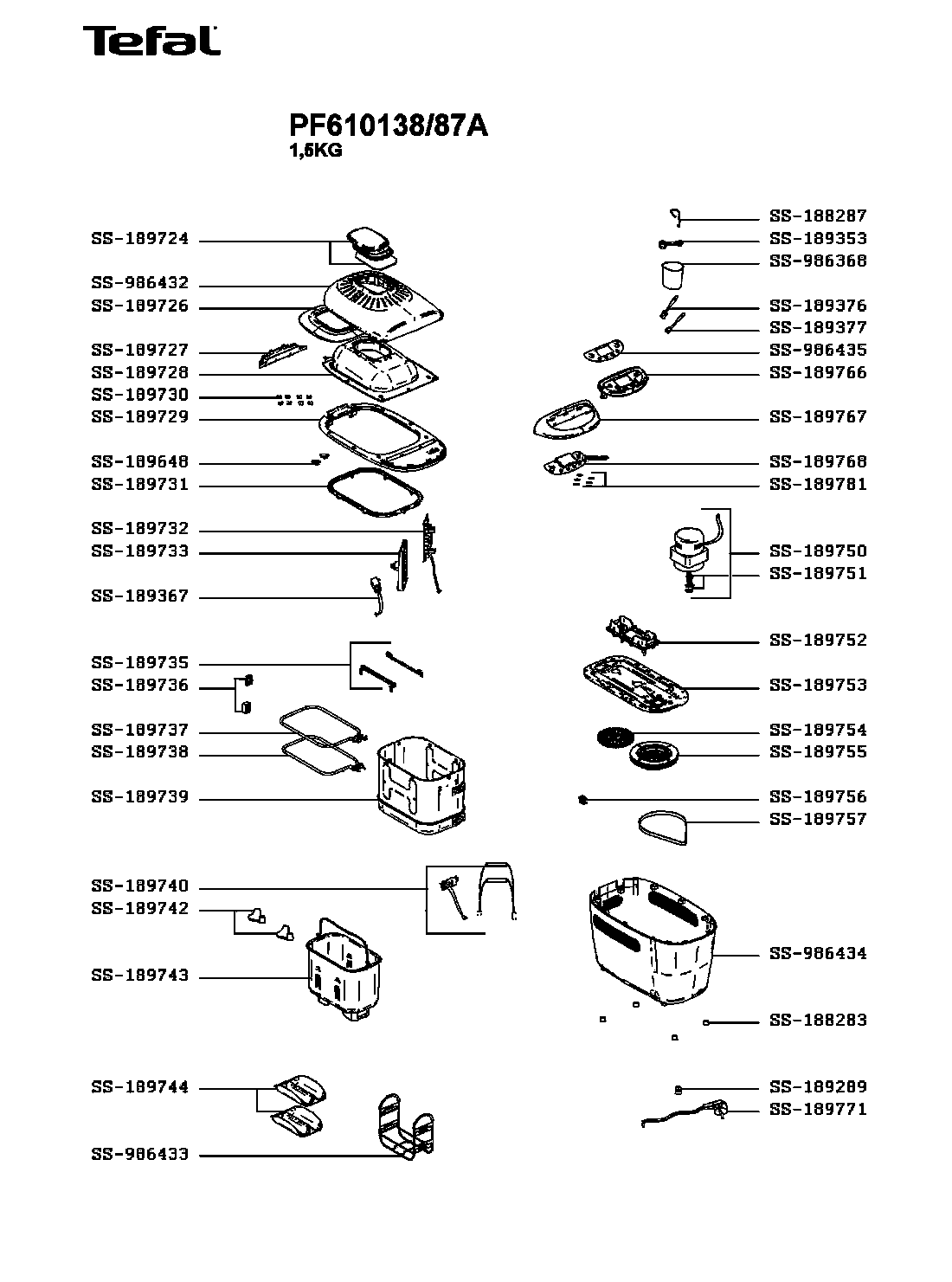 Tefal

PF610138/87A
1,5KG

SS-189724
SS-986432
SS-189726
SS-189727
SS-189728
SS-189730
SS-189729
SS-189648
SS-189731
SS-189732
SS-189733
SS-189367
SS-189735
SS-189736
SS-189737
SS-189738
SS-189739
SS-189740
SS-189742
SS-189743
SS-189744
SS-986433

SS-188287
SS-189353
SS-986368
SS-189376
SS-189377
SS-986435
SS-189766
SS-189767
SS-189768
SS-189781
SS-189750
SS-189751
SS-189752
SS-189753
SS-189754
SS-189755
SS-189756
SS-189757
SS-986434
SS-188283
SS-189289
SS-189771