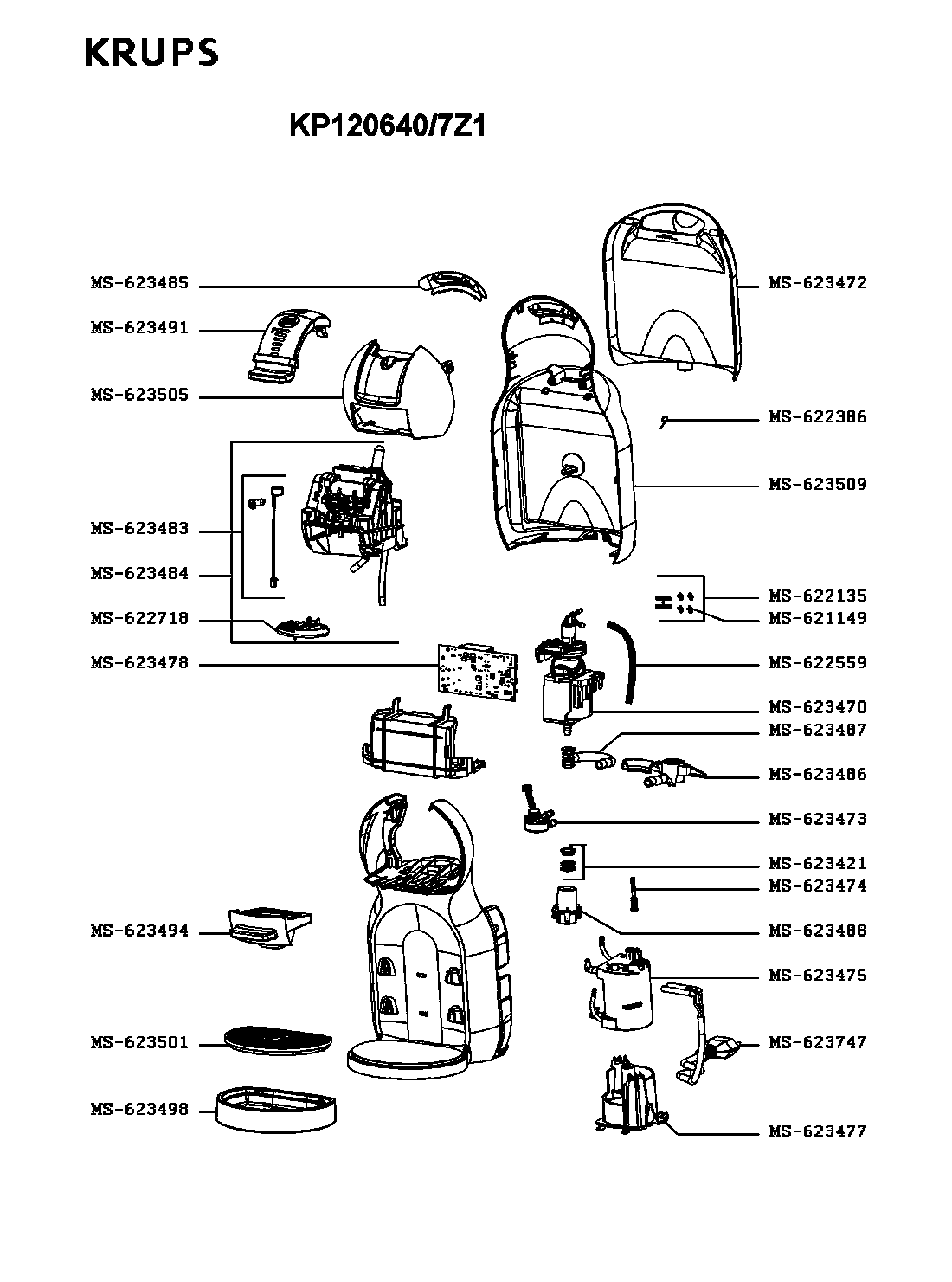 KRUPS

KP120640/7Z1

MS-623485
MS-623491
MS-623505
MS-623483
MS-623484
MS-622718
MS-623478
MS-623494
MS-623501
MS-623498

MS-623472
MS-622386
MS-623509
MS-622135
MS-621149
MS-622559
MS-623470
MS-623487
MS-623486
MS-623473
MS-623421
MS-623474
MS-623488
MS-623475
MS-623747
MS-623477