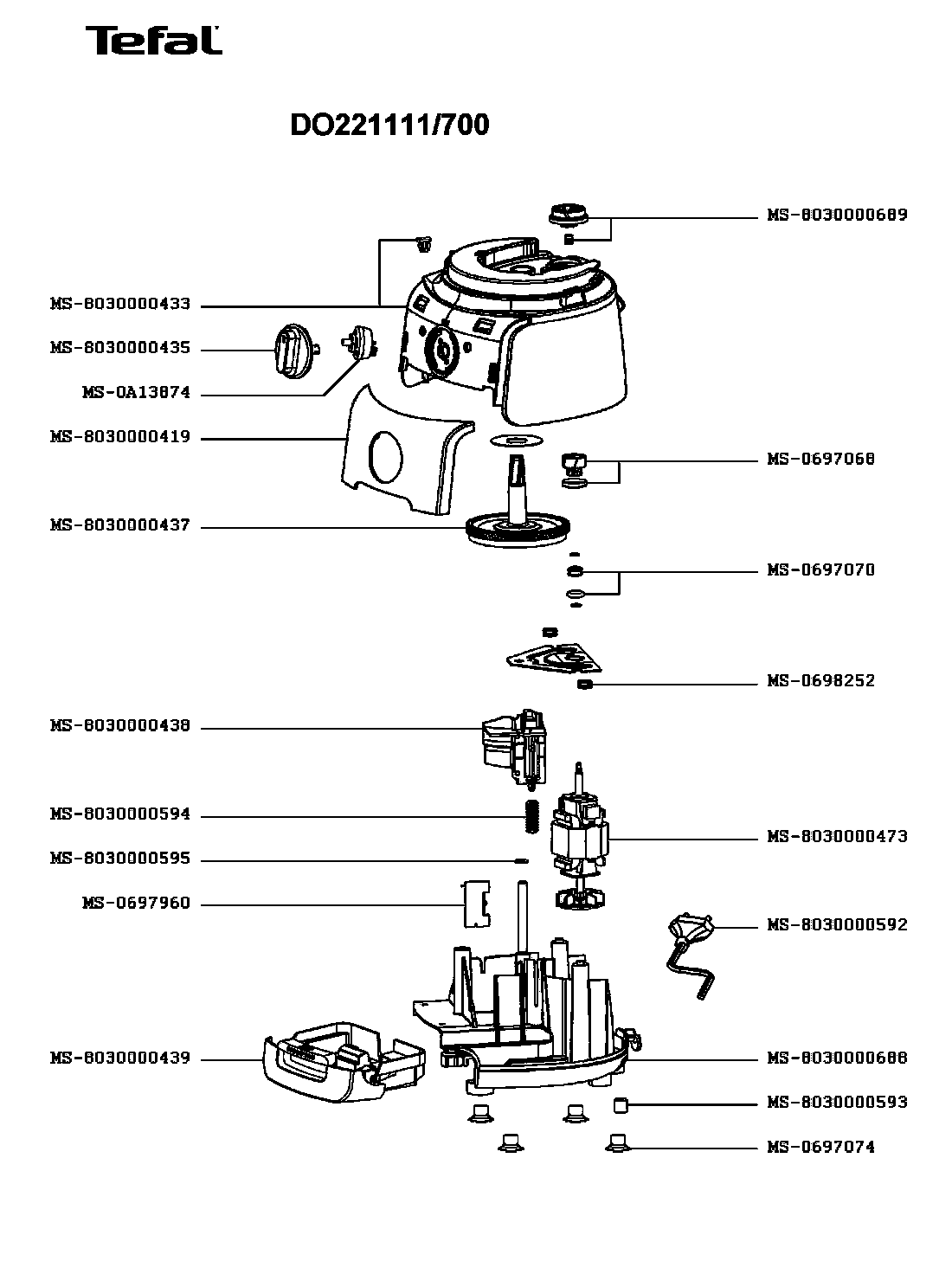 Tefal

DO221111/700

MS-8030000689

MS-8030000433

MS-8030000435

MS-0A13874

MS-8030000419

MS-0697068

MS-8030000437

MS-0697070

MS-0698252

MS-8030000438

MS-8030000594

MS-8030000473

MS-8030000595

MS-0697960

MS-8030000592

MS-8030000439

MS-8030000688

MS-8030000593

MS-0697074