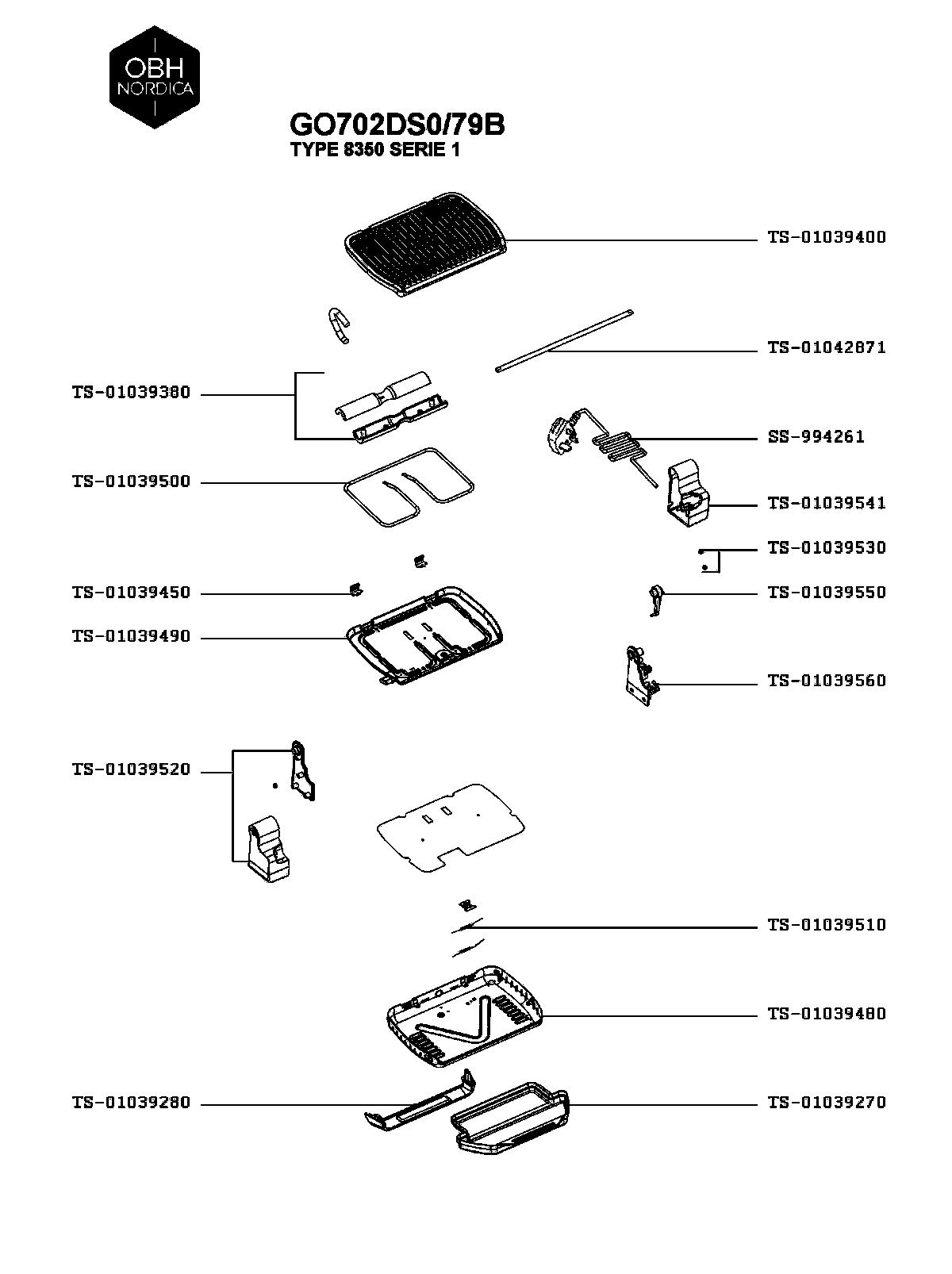 OBH NORDICA

GO702DS0/79B
TYPE 8350 SERIE 1

TS-01039400
TS-01042871
TS-01039380
SS-994261
TS-01039500
TS-01039541
TS-01039530
TS-01039450
TS-01039550
TS-01039490
TS-01039560
TS-01039520
TS-01039510
TS-01039480
TS-01039280
TS-01039270