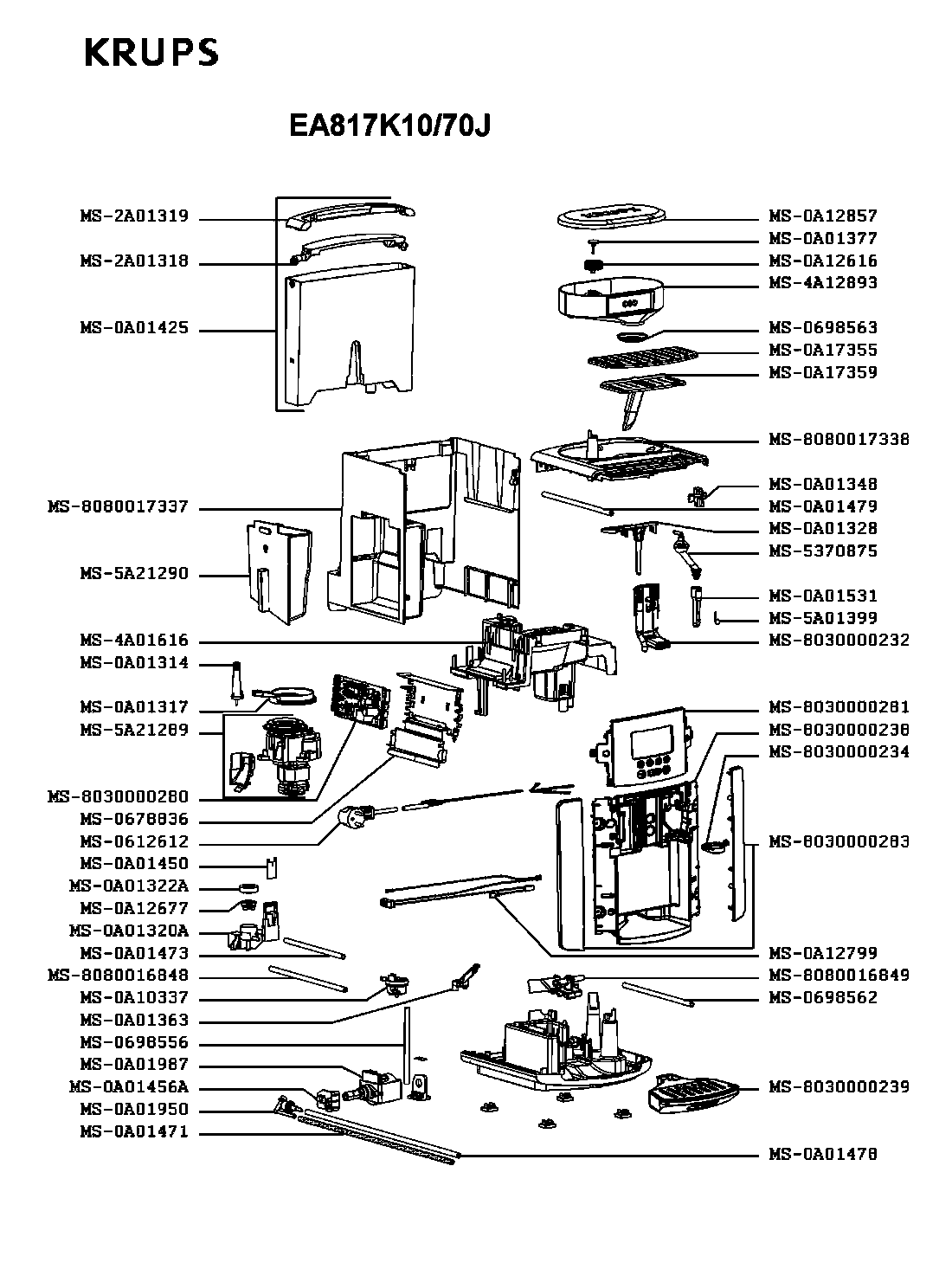 KRUPS

EA817K10/70J

MS-2A01319
MS-2A01318
MS-0A01425
MS-8080017337
MS-5A21290
MS-4A01616
MS-0A01314
MS-0A01317
MS-5A21289
MS-8030000280
MS-0678836
MS-0612612
MS-0A01450
MS-0A01322A
MS-0A12677
MS-0A01320A
MS-0A01473
MS-8080016848
MS-0A10337
MS-0A01363
MS-0698556
MS-0A01987
MS-0A01456A
MS-0A01950
MS-0A01471

MS-0A12857
MS-0A01377
MS-0A12616
MS-4A12893
MS-0698563
MS-0A17355
MS-0A17359
MS-8080017338
MS-0A01348
MS-0A01479
MS-0A01328
MS-5370875
MS-0A01531
MS-5A01399
MS-8030000232
MS-8030000281
MS-8030000238
MS-8030000234
MS-8030000283
MS-0A12799
MS-8080016849
MS-0698562
MS-8030000239
MS-0A01478