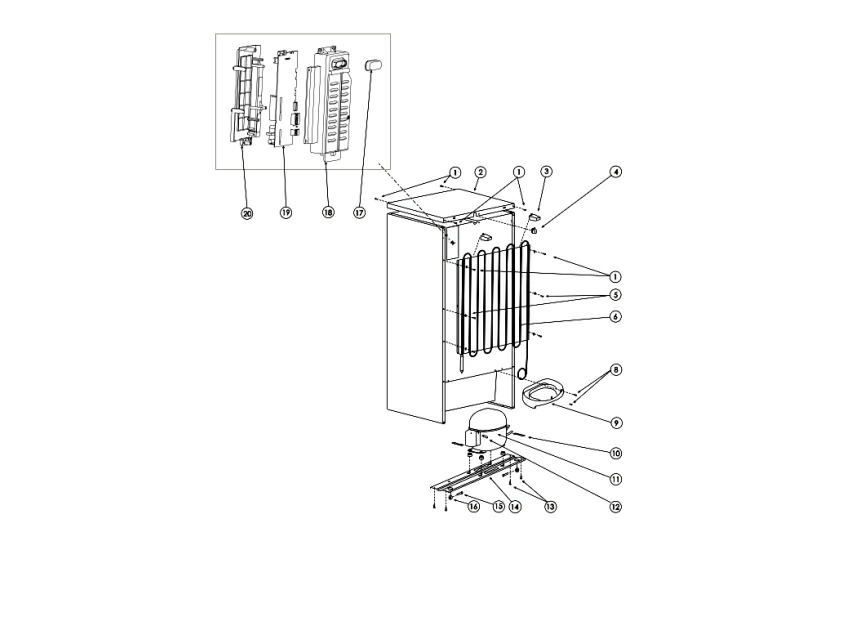 1
2
1
3
4
20
19
18
17
1
5
6
8
9
10
11
12
13
14
15
16