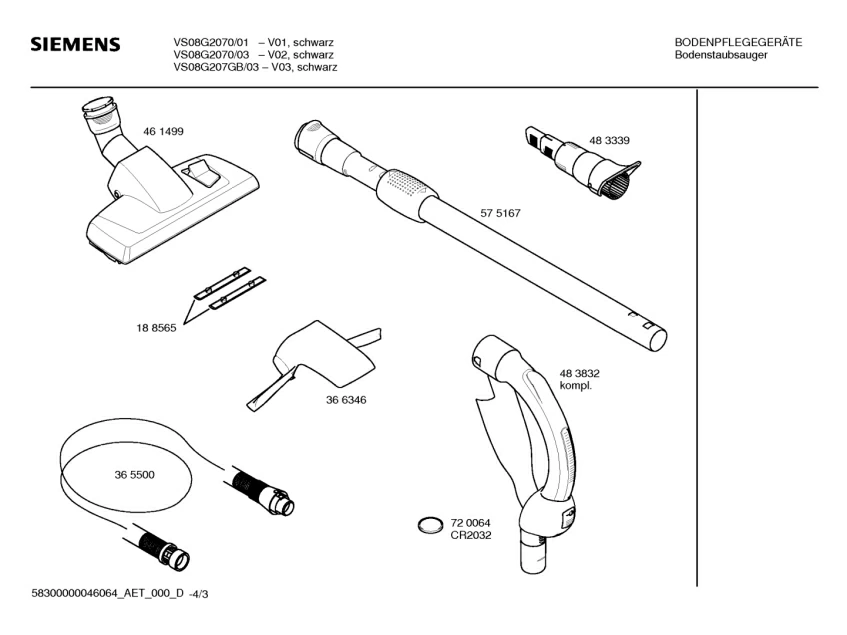 SIEMENS

VS08G2070/01 – V01, schwarz
VS08G2070/03 – V02, schwarz
VS08G207GB/03 – V03, schwarz

BODENPFLEGEGERÄTE
Bodenstaubsauger

46 1499

48 3339

57 5167

18 8565

36 6346

48 3832
kompl.

36 5500

72 0064
CR2032

58300000046064_AET_000_D -4/3