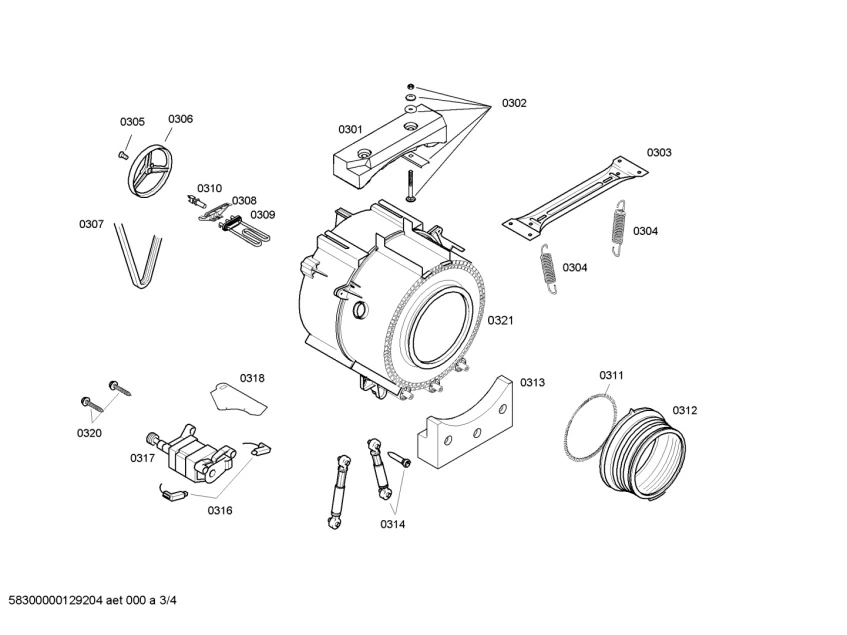 0305
0306
0301
0302
0303
0310
0308
0309
0307
0304
0304
0321
0318
0313
0311
0312
0320
0317
0316
0314
58300000129204 aet 000 a 3/4