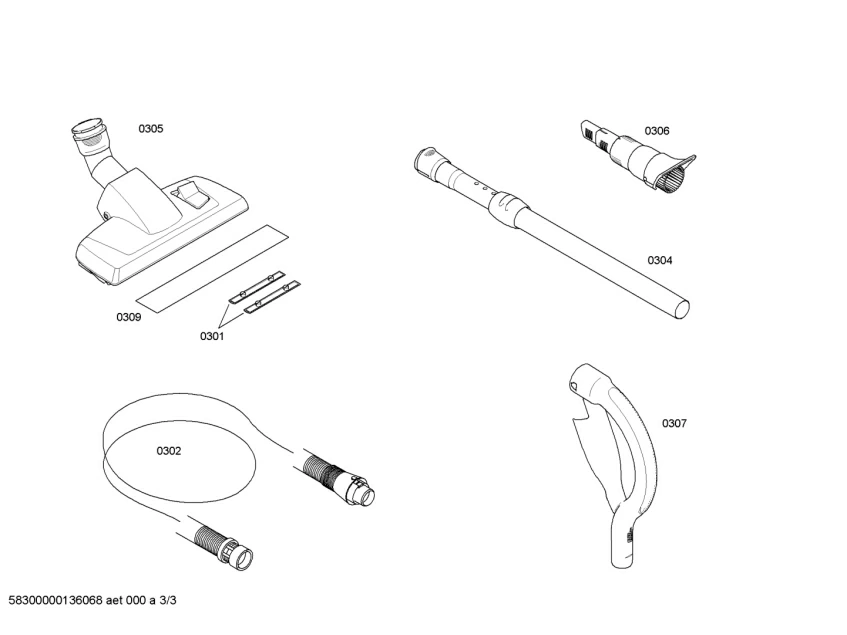 0305

0306

0304

0309

0301

0302

0307

58300000136068 aet 000 a 3/3