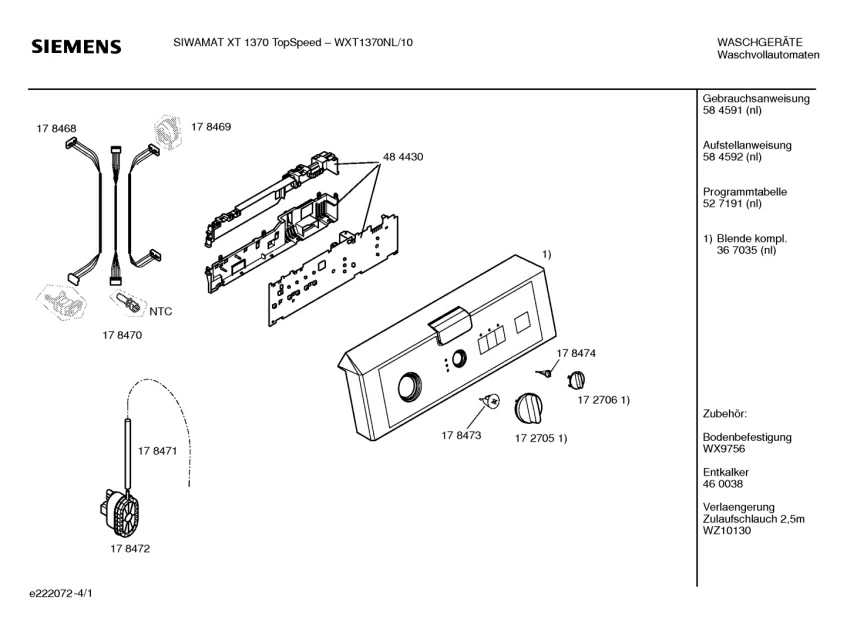 SIEMENS

SIWAMAT XT 1370 TopSpeed – WXT1370NL/10

WASCHGERÄTE
Waschvollautomaten

17 8468

17 8469

48 4430

NTC

17 8470

1)

17 8474

17 2706 1)

17 8473

17 2705 1)

17 8471

17 8472

Gebrauchsanweisung
58 4591 (nl)

Aufstellanweisung
58 4592 (nl)

Programmtabelle
52 7191 (nl)

1) Blende kompl.
36 7035 (nl)

Zubehör:

Bodenbefestigung
WX9756

Entkalker
46 0038

Verlaengerung
Zulaufschlauch 2,5m
WZ10130

e222072-4/1