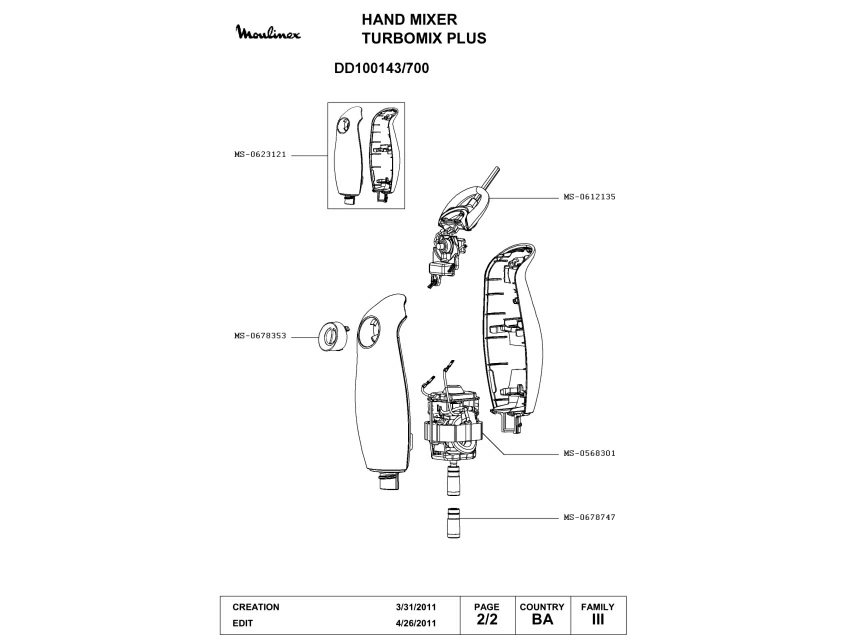 Moulinex

HAND MIXER
TURBOMIX PLUS

DD100143/700

MS-0623121

MS-0612135

MS-0678353

MS-0568301

MS-0678747

| CREATION | 3/31/2011 | PAGE | COUNTRY | FAMILY |
|---|---|---|---|---|
| EDIT | 4/26/2011 | 2/2 | BA | III |