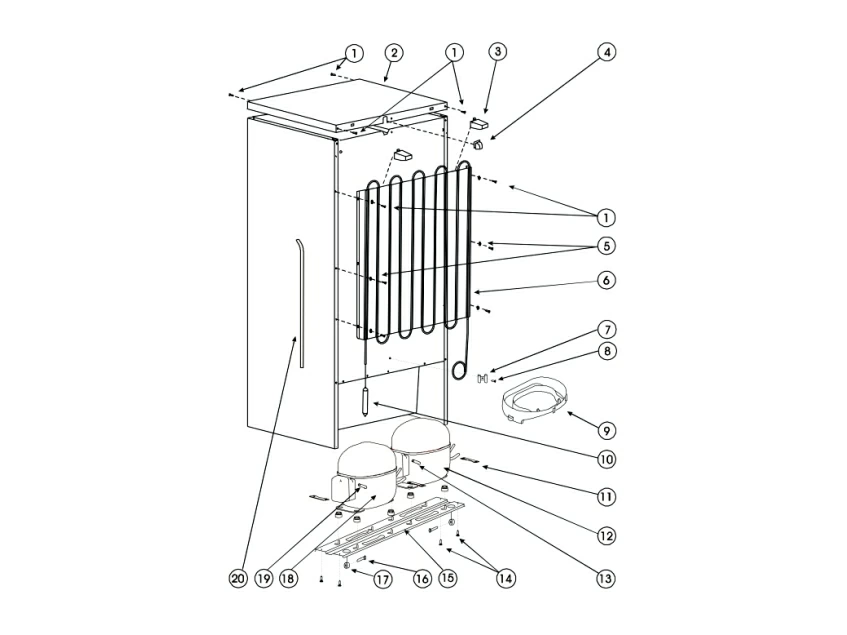 1
2
1
3
4
1
5
6
7
8
9
10
11
12
13
14
15
16
17
18
19
20