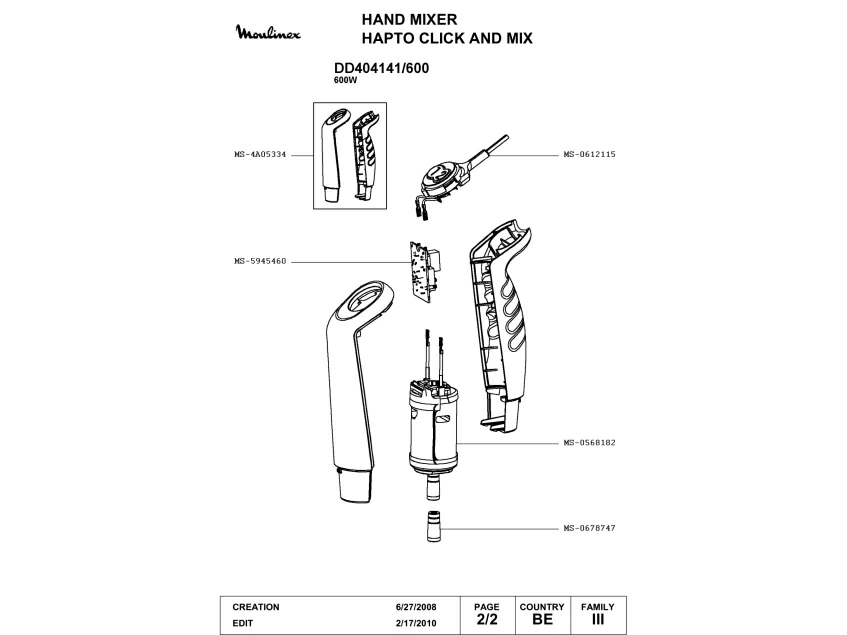 Moulinex

HAND MIXER
HAPTO CLICK AND MIX

DD404141/600
600W

MS-4A05334

MS-0612115

MS-5945460

MS-0568182

MS-0678747

| CREATION | 6/27/2008 | PAGE | COUNTRY | FAMILY |
|---|---|---|---|---|
| EDIT | 2/17/2010 | 2/2 | BE | III |