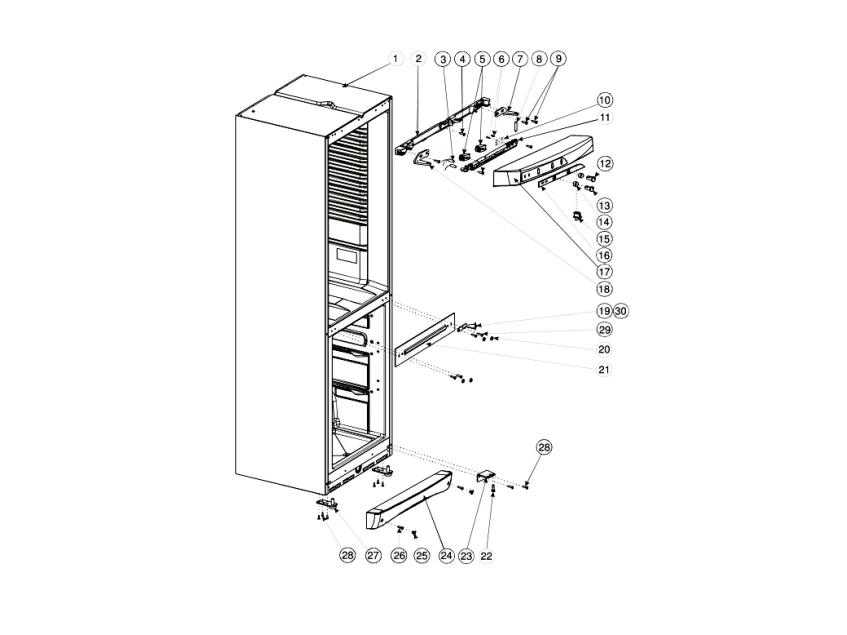 1
2
3
4
5
6
7
8
9
10
11
12
13
14
15
16
17
18
19
30
29
20
21
28
28
27
26
25
24
23
22