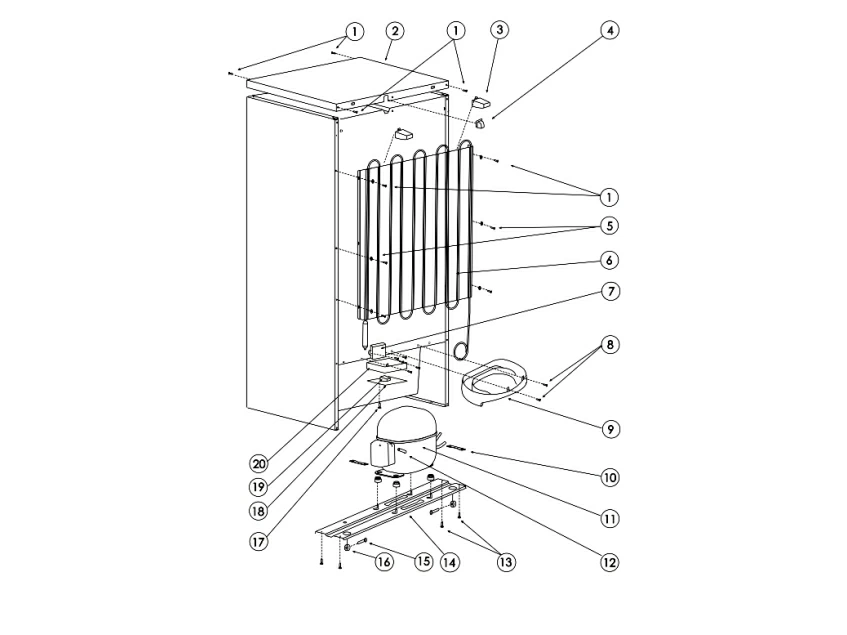 1
2
1
3
4
1
5
6
7
8
9
10
11
12
13
14
15
16
17
18
19
20