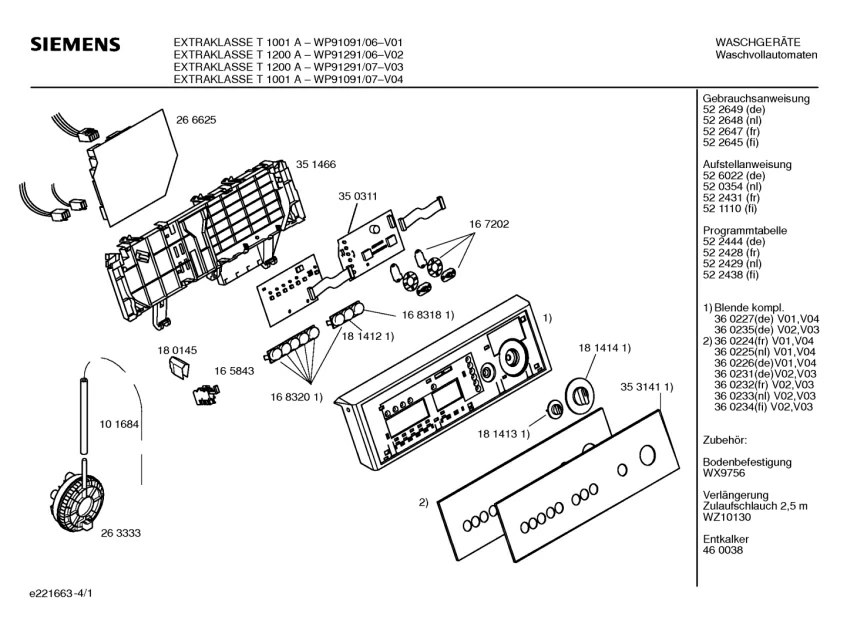 SIEMENS

EXTRAKLASSE T 1001 A – WP91091/06–V01
EXTRAKLASSE T 1200 A – WP91291/06–V02
EXTRAKLASSE T 1200 A – WP91291/07–V03
EXTRAKLASSE T 1001 A – WP91091/07–V04

WASCHGERÄTE
Waschvollautomaten

26 6625
35 1466
35 0311
16 7202
16 8318 1)
18 1412 1)
1)
18 0145
16 5843
16 8320 1)
18 1414 1)
35 3141 1)
18 1413 1)
10 1684
2)
26 3333

Gebrauchsanweisung
52 2649 (de)
52 2648 (nl)
52 2647 (fr)
52 2645 (fi)

Aufstellanweisung
52 6022 (de)
52 0354 (nl)
52 2431 (fr)
52 1110 (fi)

Programmtabelle
52 2444 (de)
52 2428 (fr)
52 2429 (nl)
52 2438 (fi)

1) Blende kompl.
36 0227(de) V01,V04
36 0235(de) V02,V03
2) 36 0224(fr) V01,V04
36 0225(nl) V01,V04
36 0226(de)V01,V04
36 0231(de)V02,V03
36 0232(fr) V02,V03
36 0233(nl) V02,V03
36 0234(fi) V02,V03

Zubehör:

Bodenbefestigung
WX9756

Verlängerung
Zulaufschlauch 2,5 m
WZ10130

Entkalker
46 0038

e221663-4/1