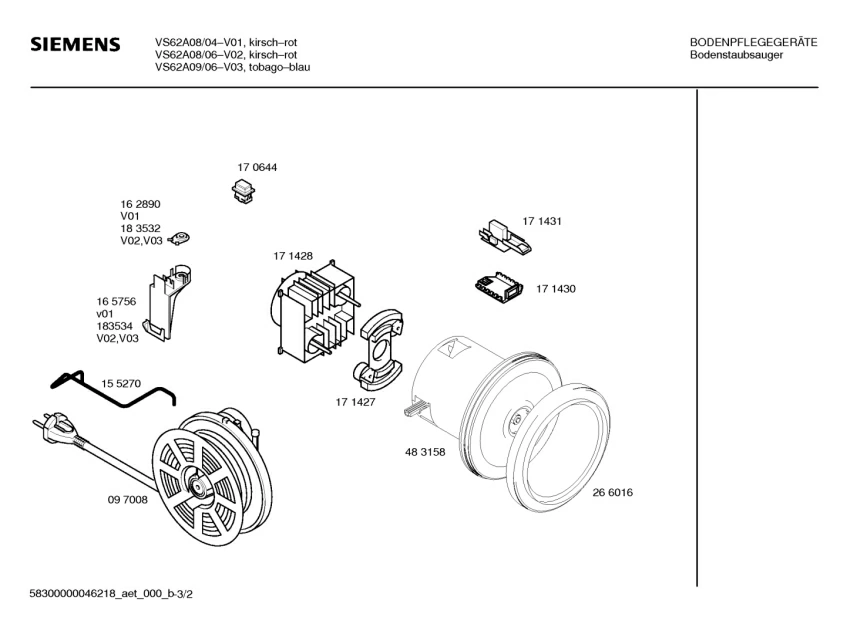 SIEMENS

VS62A08/04–V01, kirsch–rot
VS62A08/06–V02, kirsch–rot
VS62A09/06–V03, tobago–blau

BODENPFLEGEGERÄTE
Bodenstaubsauger

17 0644

16 2890
V01
18 3532
V02,V03

17 1431

17 1428

17 1430

16 5756
v01
183534
V02,V03

15 5270

17 1427

48 3158

09 7008

26 6016

58300000046218_aet_000_b-3/2