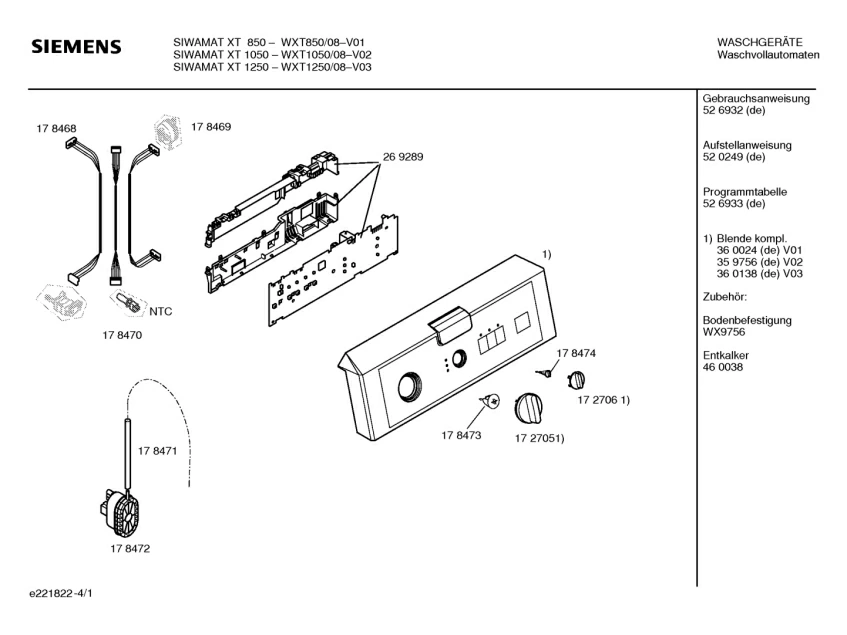 SIEMENS

SIWAMAT XT 850 – WXT850/08–V01
SIWAMAT XT 1050 – WXT1050/08–V02
SIWAMAT XT 1250 – WXT1250/08–V03

WASCHGERÄTE
Waschvollautomaten

17 8468

17 8469

26 9289

NTC

17 8470

1)

17 8474

17 2706 1)

17 8473

17 27051)

17 8471

17 8472

Gebrauchsanweisung
52 6932 (de)

Aufstellanweisung
52 0249 (de)

Programmtabelle
52 6933 (de)

1) Blende kompl.
36 0024 (de) V01
35 9756 (de) V02
36 0138 (de) V03

Zubehör:

Bodenbefestigung
WX9756

Entkalker
46 0038

e221822-4/1