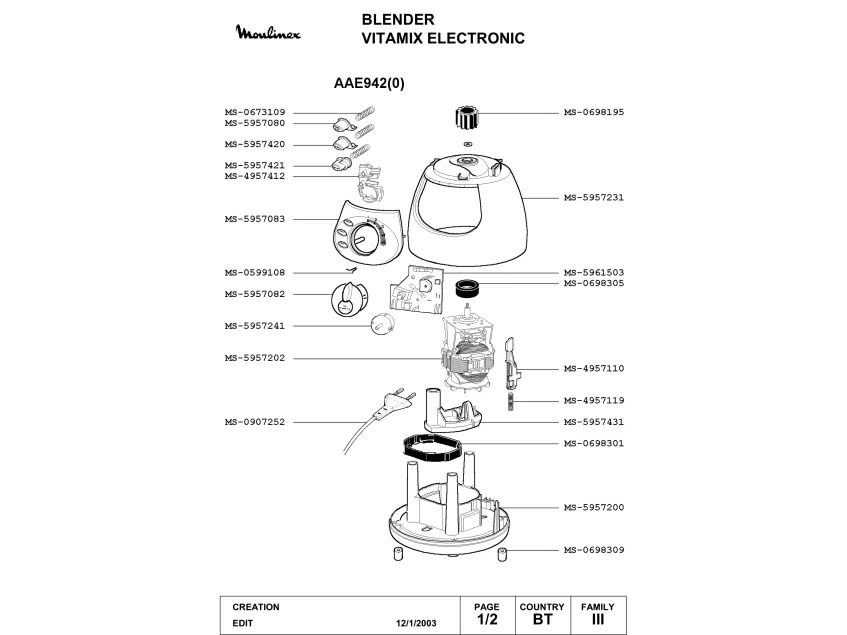 Moulinex

BLENDER
VITAMIX ELECTRONIC

AAE942(0)

MS-0673109
MS-5957080
MS-5957420
MS-5957421
MS-4957412
MS-5957083
MS-0599108
MS-5957082
MS-5957241
MS-5957202
MS-0907252

MS-0698195
MS-5957231
MS-5961503
MS-0698305
MS-4957110
MS-4957119
MS-5957431
MS-0698301
MS-5957200
MS-0698309

| CREATION<br>EDIT 12/1/2003 | PAGE<br>1/2 | COUNTRY<br>BT | FAMILY<br>III |
|---|---|---|---|