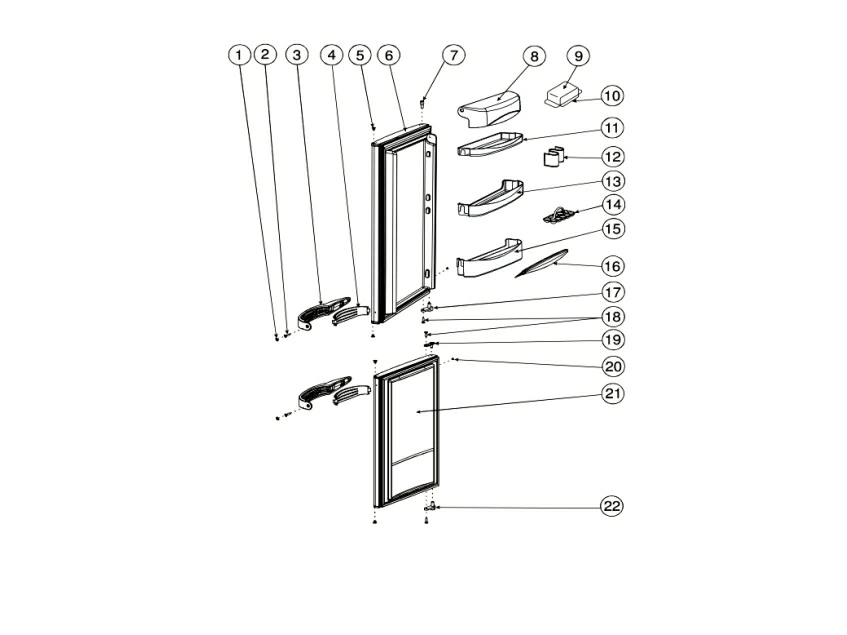 1
2
3
4
5
6
7
8
9
10
11
12
13
14
15
16
17
18
19
20
21
22