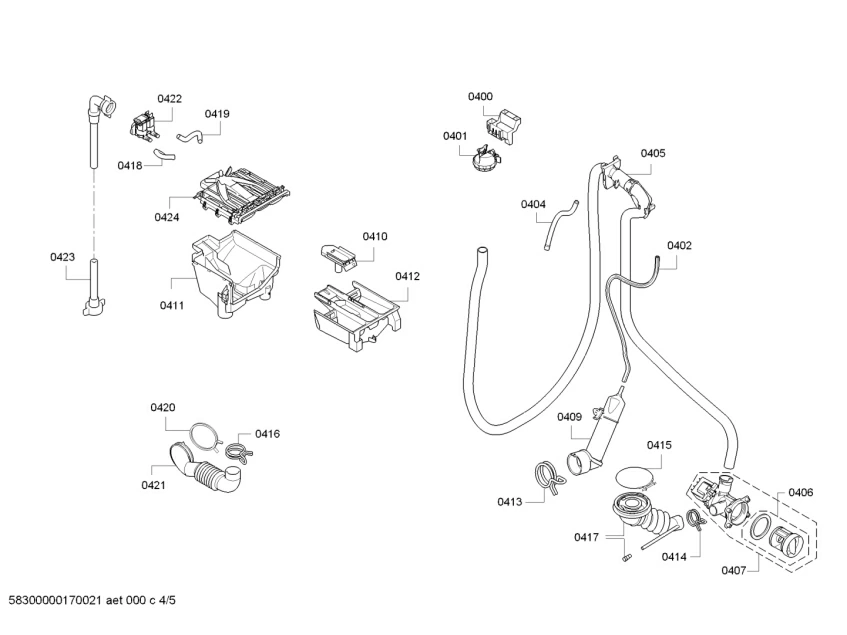 0422
0419
0418
0424
0423
0411
0410
0412
0420
0416
0421
0400
0401
0405
0404
0402
0409
0415
0413
0406
0417
0414
0407

58300000170021 aet 000 c 4/5